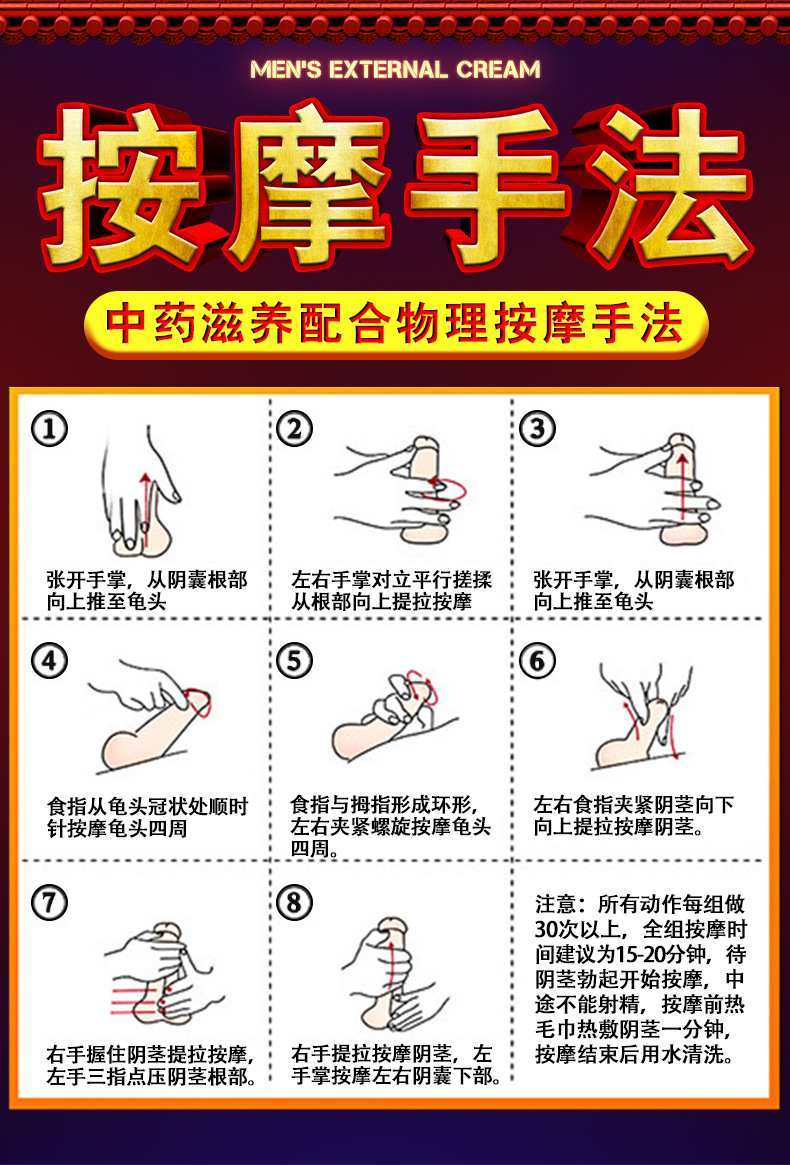 MEN'S EXTERNAL CREAM

按摩手法

中药滋养配合物理按摩手法

①
张开手掌，从阴囊根部向上推至龟头

②
左右手掌对立平行搓揉从根部向上提拉按摩

③
张开手掌，从阴囊根部向上推至龟头

④
食指从龟头冠状处顺时针按摩龟头四周

⑤
食指与拇指形成环形，左右夹紧螺旋按摩龟头四周。

⑥
左右食指夹紧阴茎向下向上提拉按摩阴茎。

⑦
右手握住阴茎提拉按摩，左手三指点压阴茎根部。

⑧
右手提拉按摩阴茎，左手掌按摩左右阴囊下部。

注意：所有动作每组做30次以上，全组按摩时间建议为15-20分钟，待阴茎勃起开始按摩，中途不能射精，按摩前热毛巾热敷阴茎一分钟，按摩结束后用水清洗。