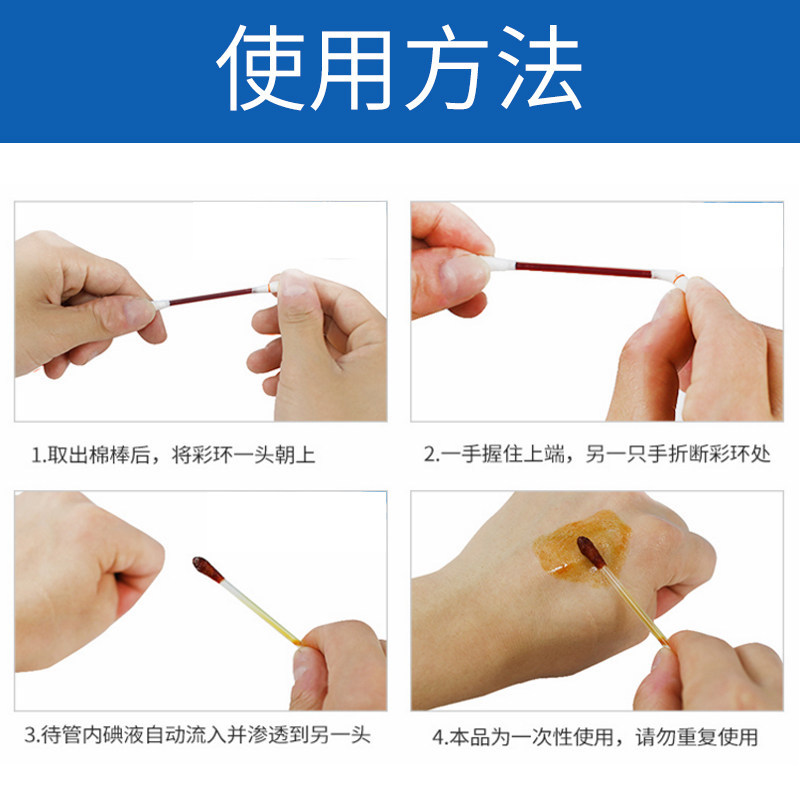 使用方法

1.取出棉棒后，将彩环一头朝上

2.一手握住上端，另一只手折断彩环处

3.待管内碘液自动流入并渗透到另一头

4.本品为一次性使用，请勿重复使用