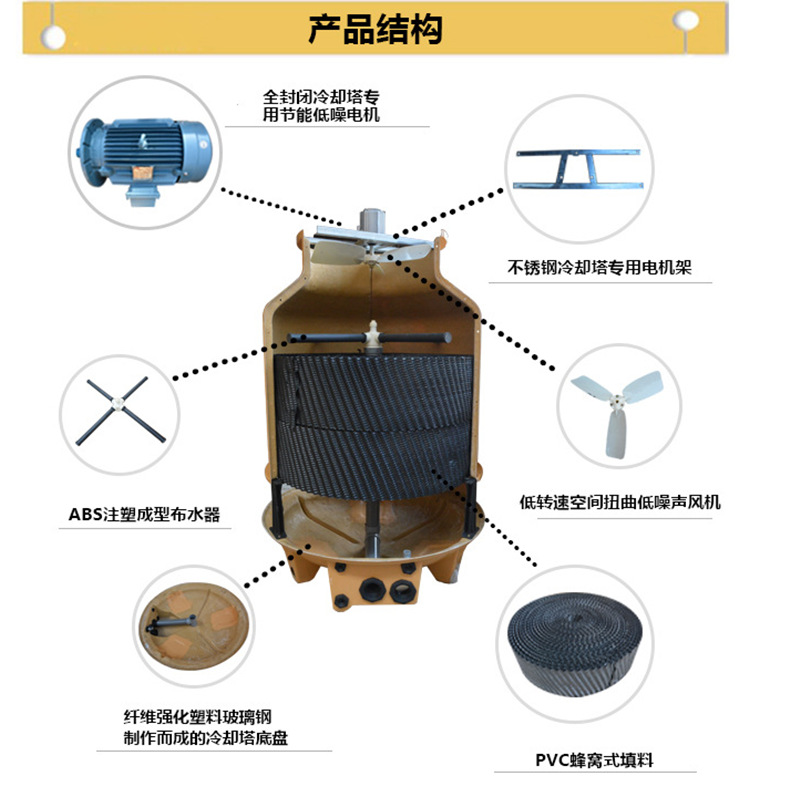 产品结构

全封闭冷却塔专用节能低噪电机

不锈钢冷却塔专用电机架

ABS注塑成型布水器

低转速空间扭曲低噪声风机

纤维强化塑料玻璃钢制作而成的冷却塔底盘

PVC蜂窝式填料