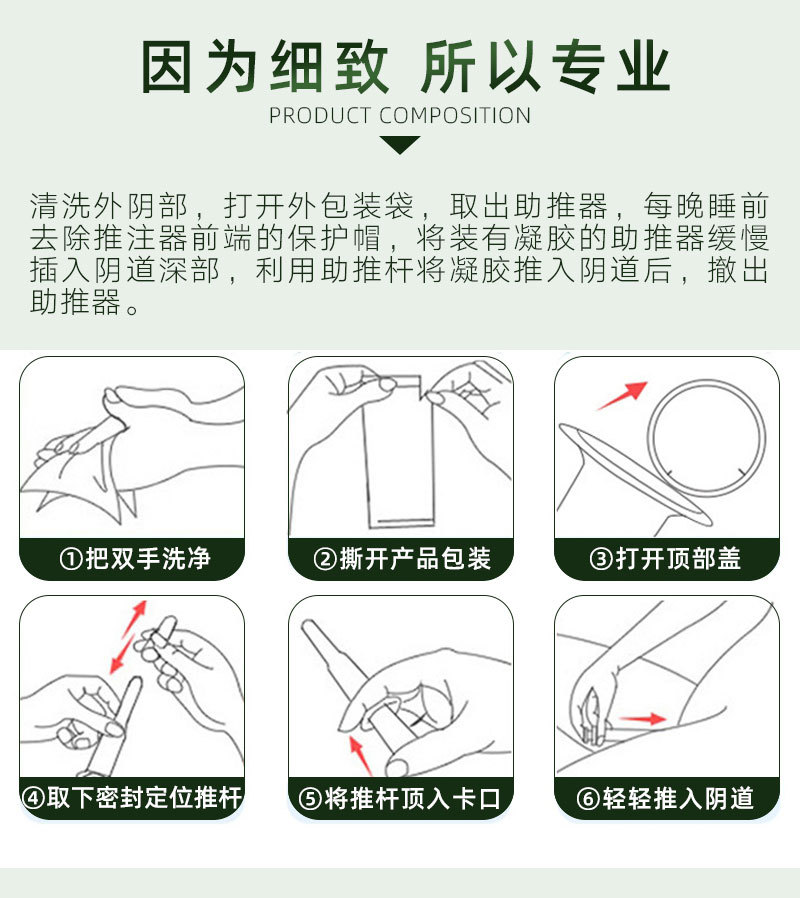 因为细致 所以专业

PRODUCT COMPOSITION

清洗外阴部，打开外包装袋，取出助推器，每晚睡前去除推注器前端的保护帽，将装有凝胶的助推器缓慢插入阴道深部，利用助推杆将凝胶推入阴道后，撤出助推器。

①把双手洗净

②撕开产品包装

③打开顶部盖

④取下密封定位推杆

⑤将推杆顶入卡口

⑥轻轻推入阴道