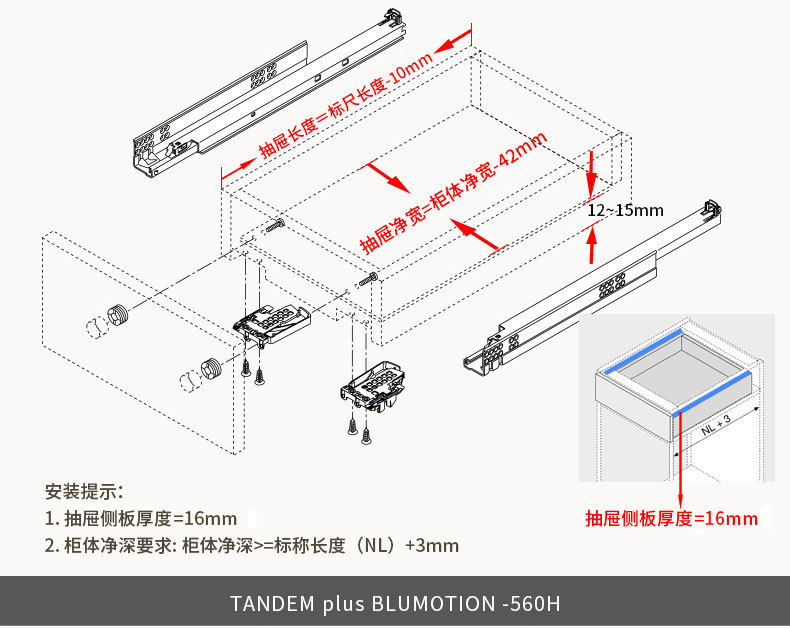 抽屉长度=标尺长度-10mm

抽屉净宽=柜体净宽-42mm

12~15mm

NL + 3

抽屉侧板厚度=16mm

安装提示:
1. 抽屉侧板厚度=16mm
2. 柜体净深要求: 柜体净深>=标称长度（NL）+3mm

TANDEM plus BLUMOTION -560H