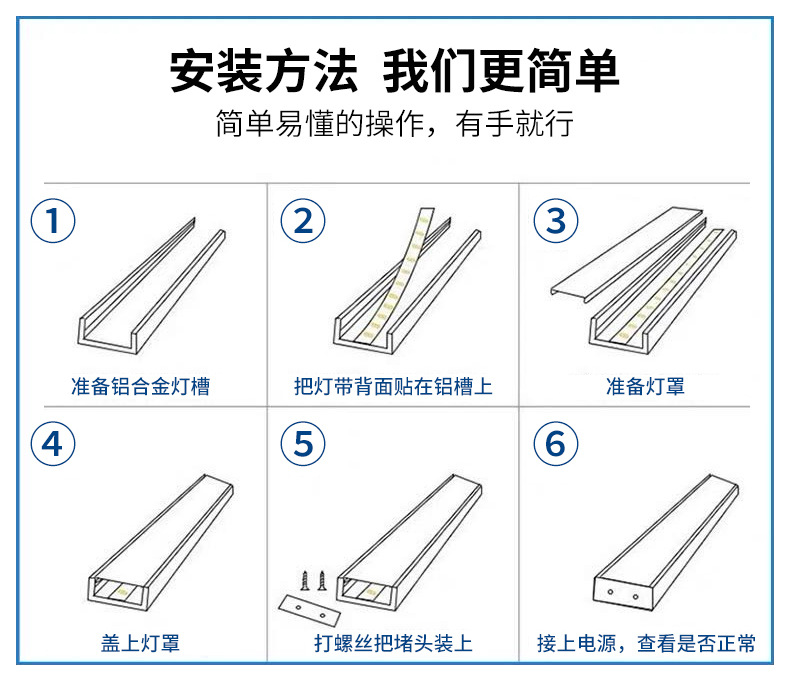 安装方法 我们更简单

简单易懂的操作，有手就行

1
准备铝合金灯槽

2
把灯带背面贴在铝槽上

3
准备灯罩

4
盖上灯罩

5
打螺丝把堵头装上

6
接上电源，查看是否正常