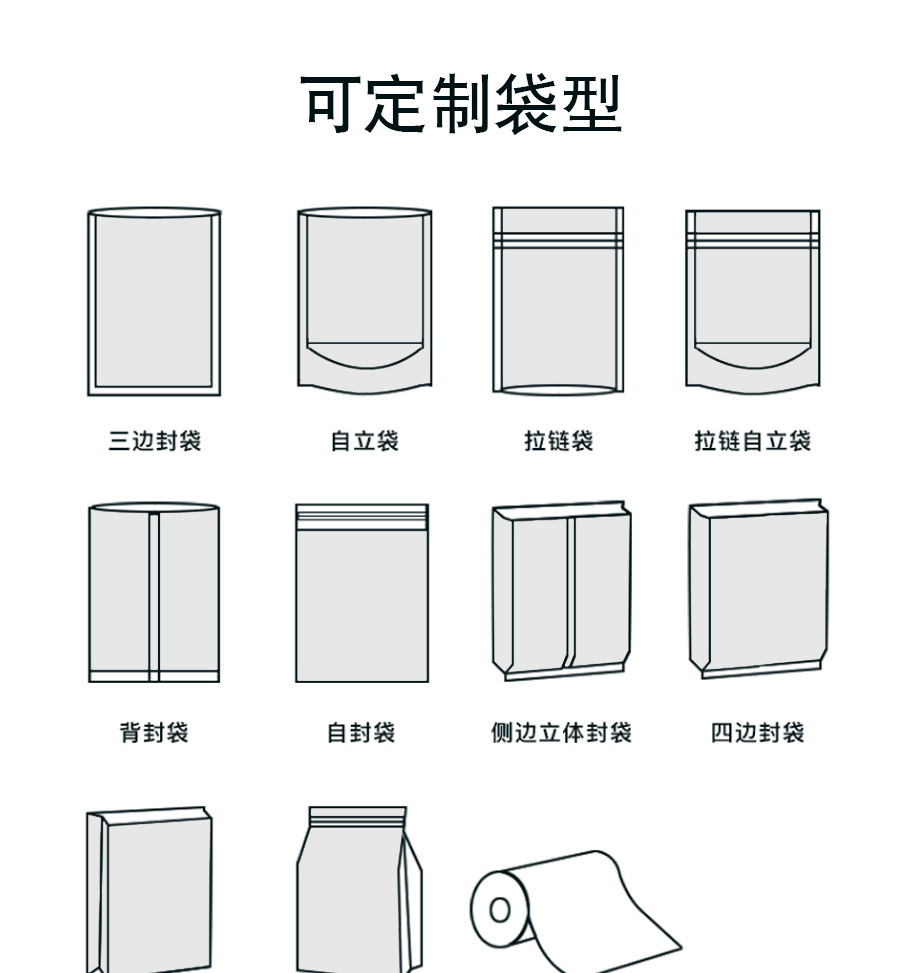 可定制袋型

三边封袋

自立袋

拉链袋

拉链自立袋

背封袋

自封袋

侧边立体封袋

四边封袋