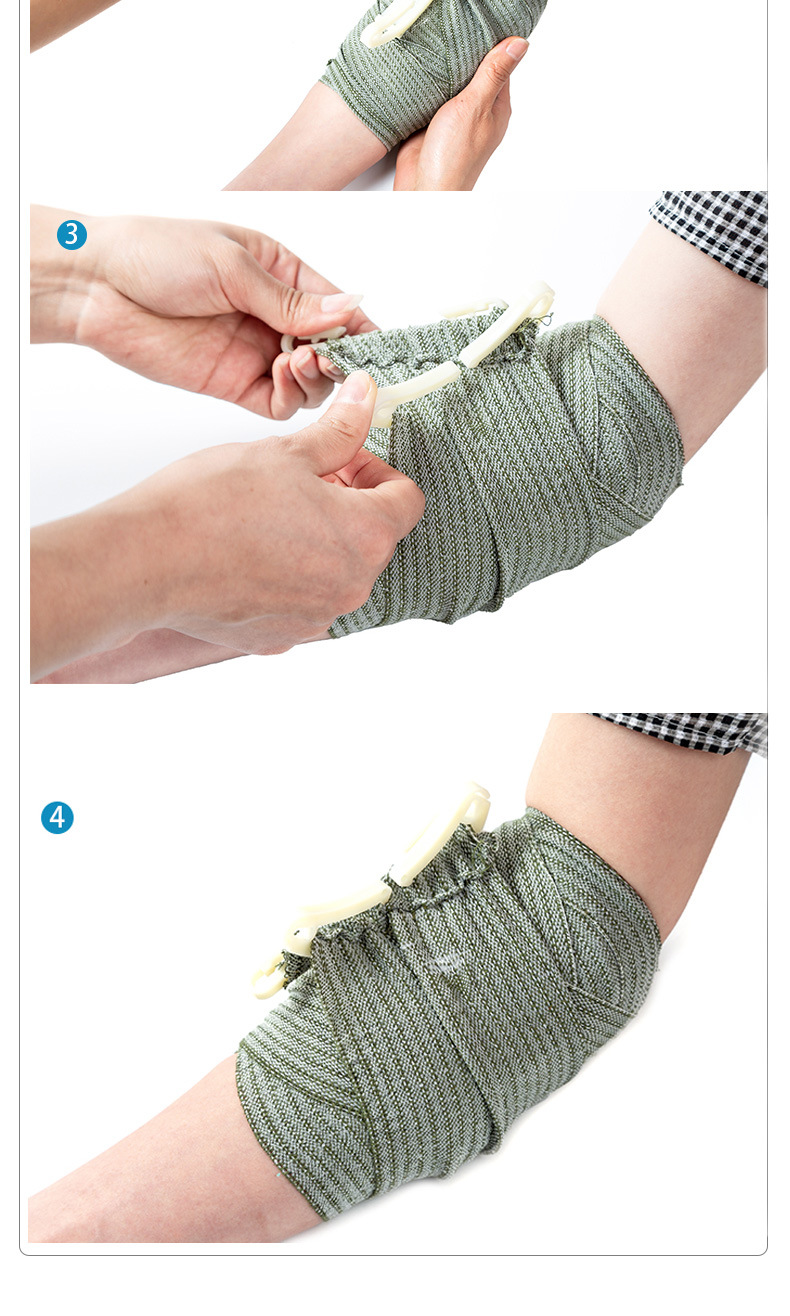 3

4