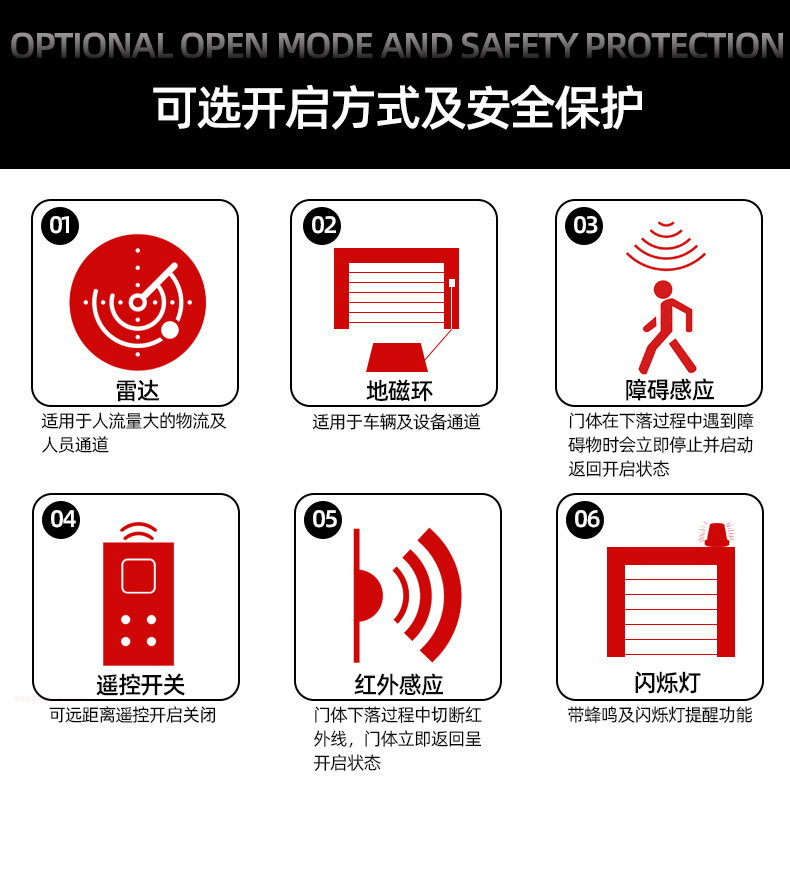 OPTIONAL OPEN MODE AND SAFETY PROTECTION

可选开启方式及安全保护

01
雷达
适用于人流量大的物流及人员通道

02
地磁环
适用于车辆及设备通道

03
障碍感应
门体在下落过程中遇到障碍物时会立即停止并启动返回开启状态

04
遥控开关
可远距离遥控开启关闭

05
红外感应
门体下落过程中切断红外线，门体立即返回呈开启状态

06
闪烁灯
带蜂鸣及闪烁灯提醒功能