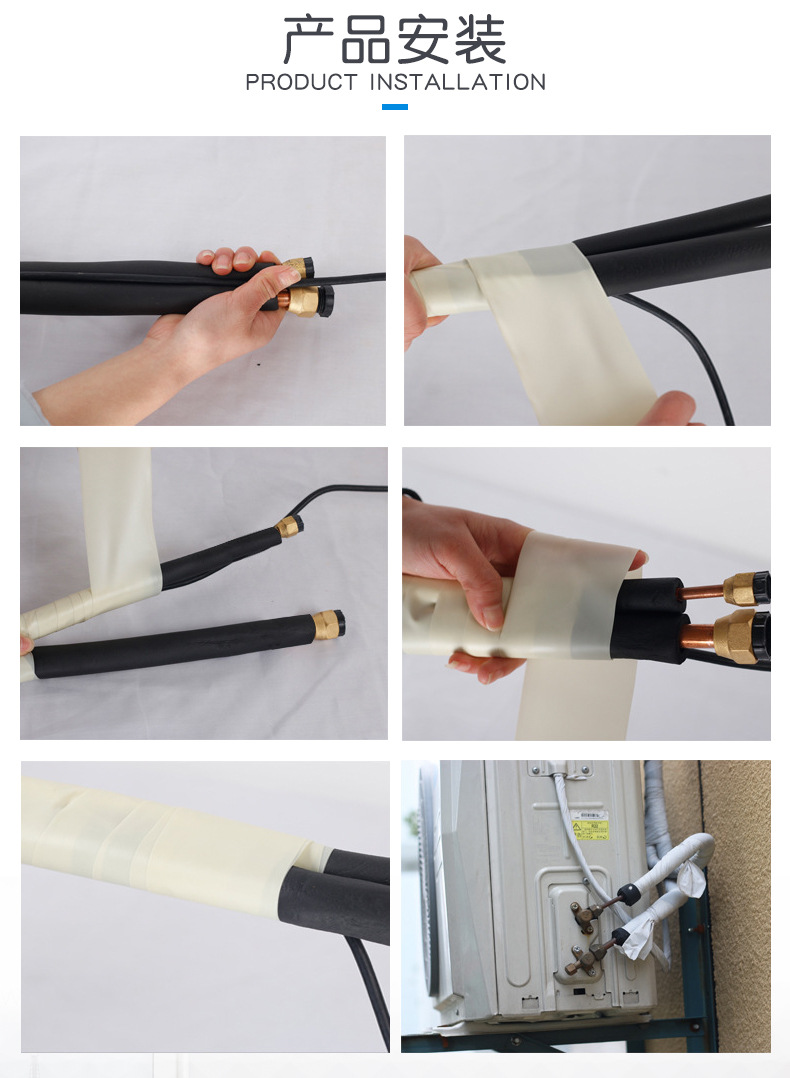 产品安装
PRODUCT INSTALLATION