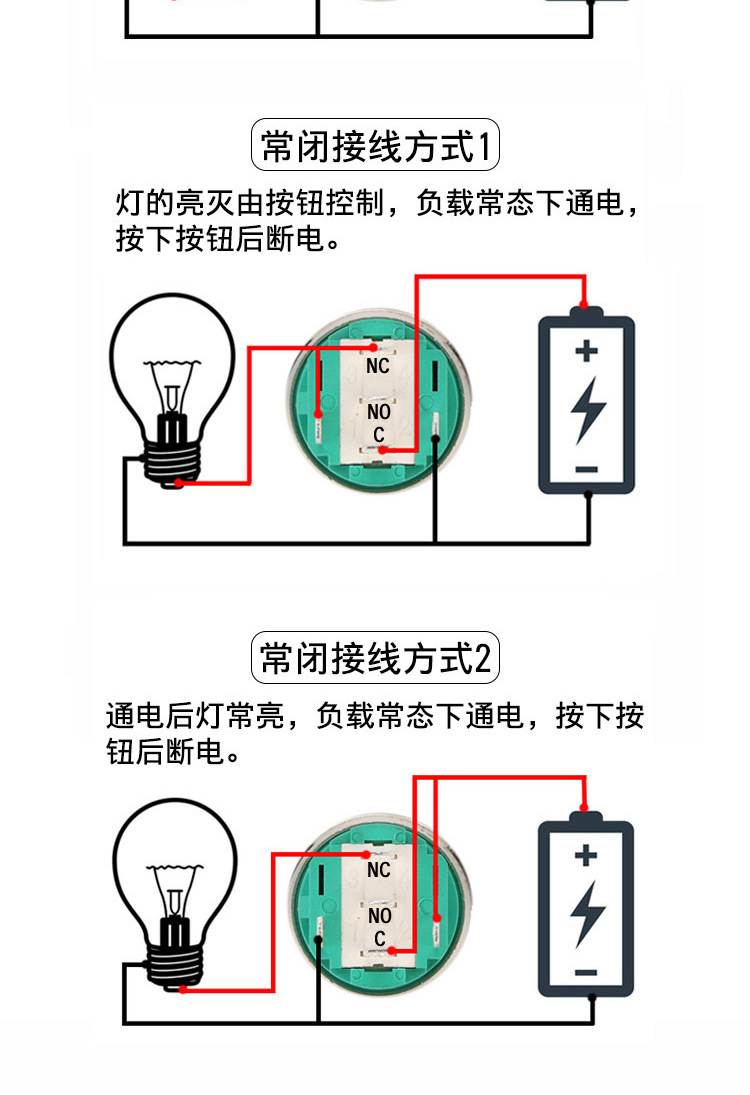 常闭接线方式1

灯的亮灭由按钮控制，负载常态下通电，按下按钮后断电。

NC

NO

C

+

−

常闭接线方式2

通电后灯常亮，负载常态下通电，按下按钮后断电。

NC

NO

C

+

−