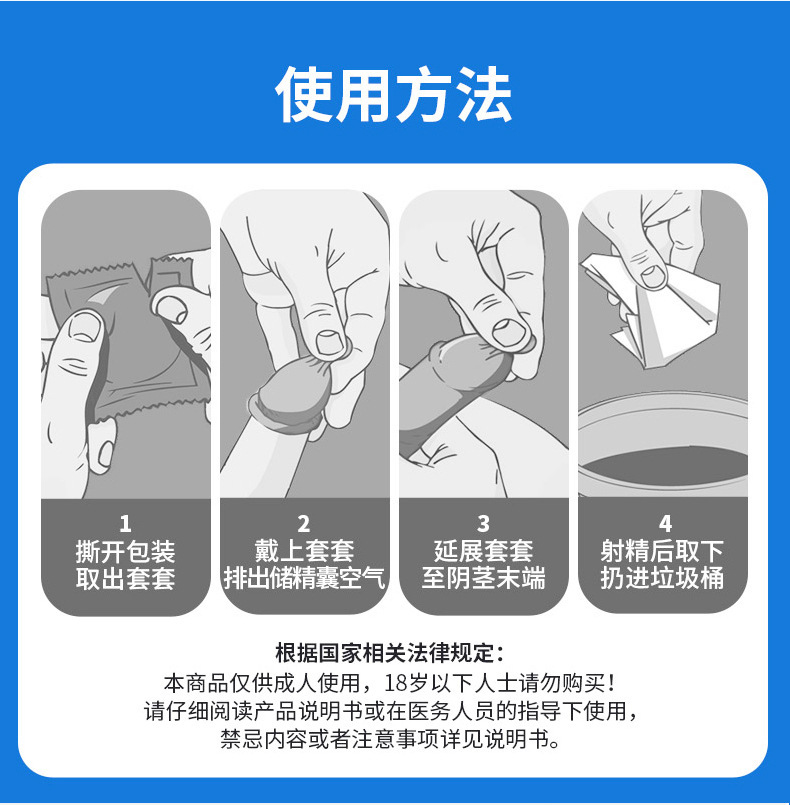 使用方法

1
撕开包装
取出套套

2
戴上套套
排出储精囊空气

3
延展套套
至阴茎末端

4
射精后取下
扔进垃圾桶

根据国家相关法律规定：
本商品仅供成人使用，18岁以下人士请勿购买！
请仔细阅读产品说明书或在医务人员的指导下使用，
禁忌内容或者注意事项详见说明书。