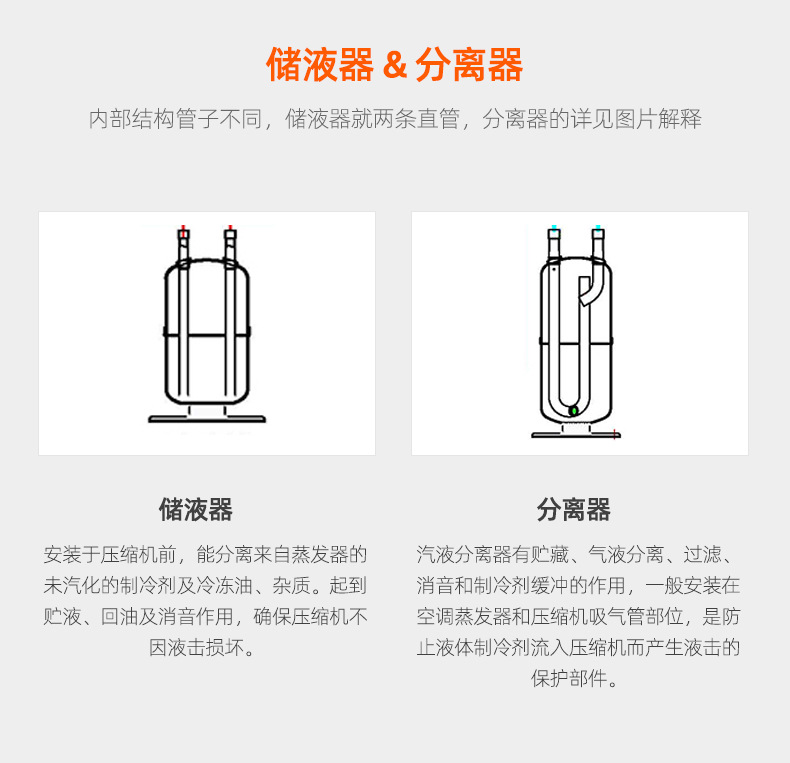 储液器 & 分离器

内部结构管子不同，储液器就两条直管，分离器的详见图片解释

储液器

安装于压缩机前，能分离来自蒸发器的未汽化的制冷剂及冷冻油、杂质。起到贮液、回油及消音作用，确保压缩机不因液击损坏。

分离器

汽液分离器有贮藏、气液分离、过滤、消音和制冷剂缓冲的作用，一般安装在空调蒸发器和压缩机吸气管部位，是防止液体制冷剂流入压缩机而产生液击的保护部件。