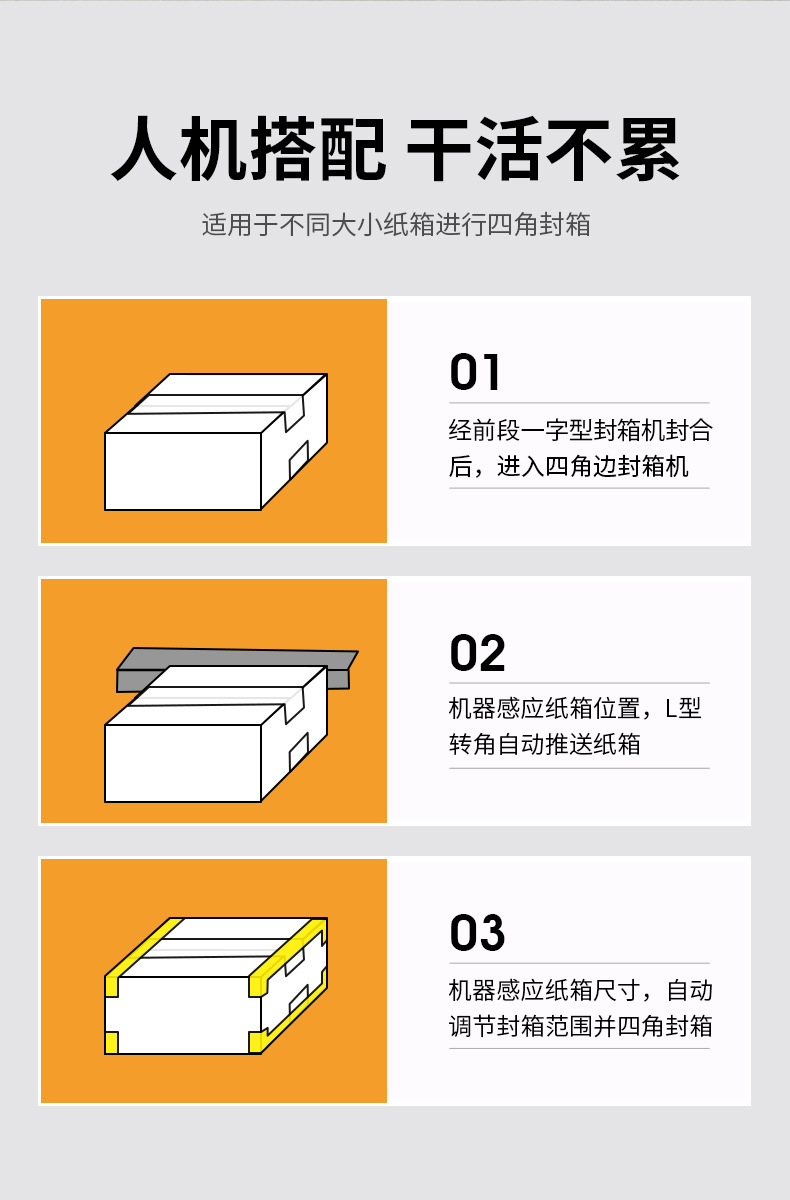 人机搭配 干活不累

适用于不同大小纸箱进行四角封箱

01

经前段一字型封箱机封合后，进入四角边封箱机

02

机器感应纸箱位置，L型转角自动推送纸箱

03

机器感应纸箱尺寸，自动调节封箱范围并四角封箱