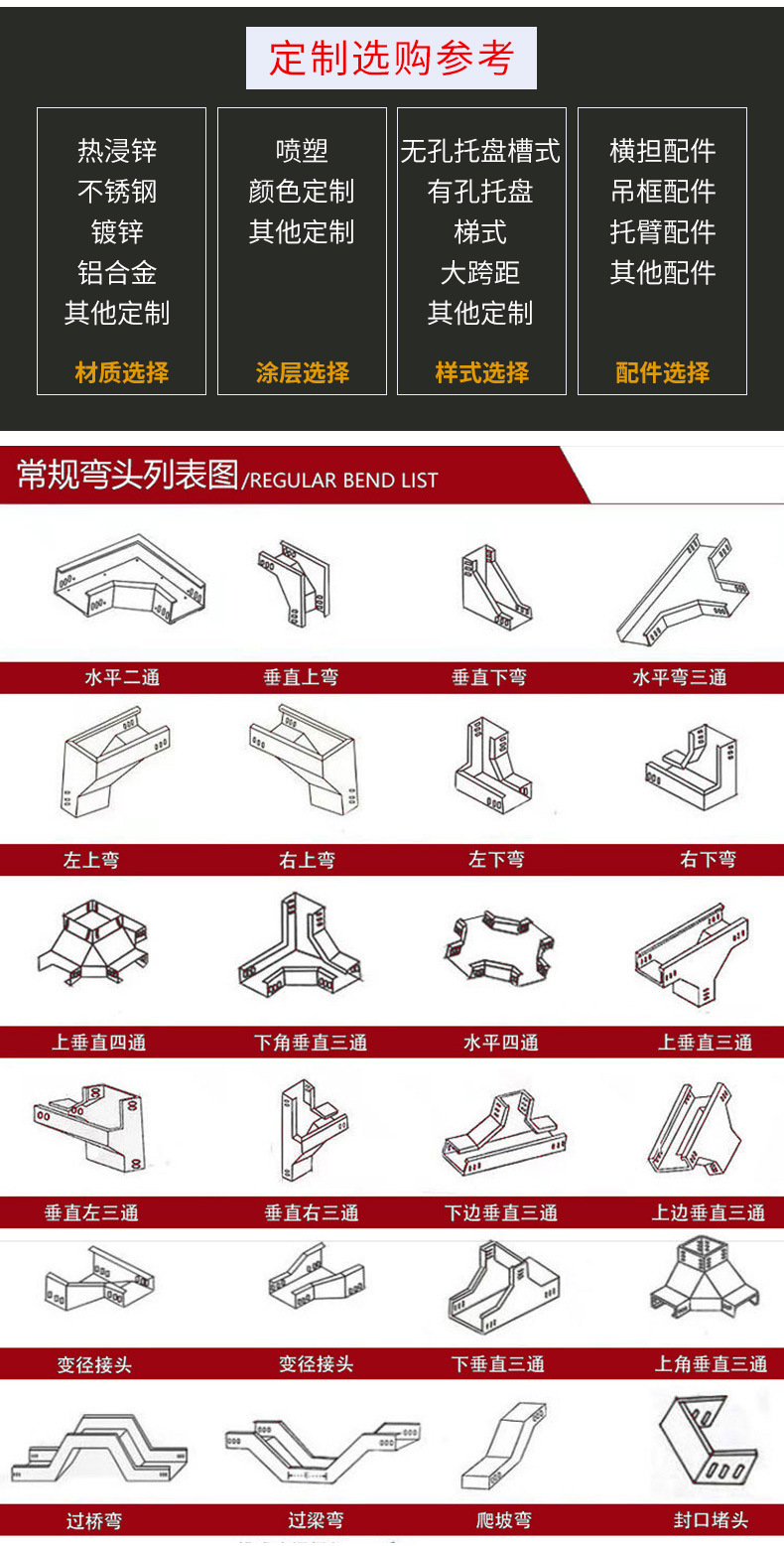 定制选购参考

热浸锌
不锈钢
镀锌
铝合金
其他定制
材质选择

喷塑
颜色定制
其他定制
涂层选择

无孔托盘槽式
有孔托盘
梯式
大跨距
其他定制
样式选择

横担配件
吊框配件
托臂配件
其他配件
配件选择

常规弯头列表图/REGULAR BEND LIST

水平二通 垂直上弯 垂直下弯 水平弯三通

左上弯 右上弯 左下弯 右下弯

上垂直四通 下角垂直三通 水平四通 上垂直三通

垂直左三通 垂直右三通 下边垂直三通 上边垂直三通

变径接头 变径接头 下垂直三通 上角垂直三通

过桥弯 过梁弯 爬坡弯 封口堵头