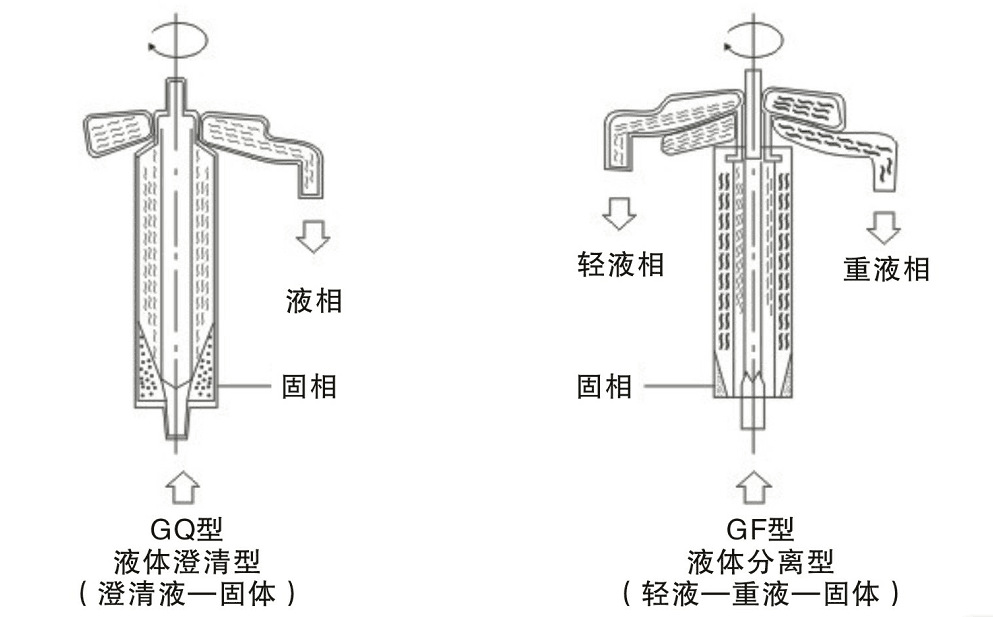 液相

固相

GQ型
液体澄清型
（澄清液—固体）

轻液相

重液相

固相

GF型
液体分离型
（轻液—重液—固体）