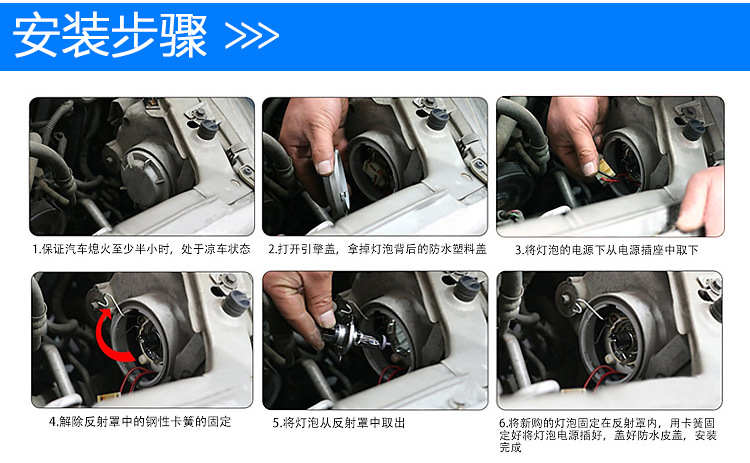 安装步骤 >>>

1.保证汽车熄火至少半小时，处于凉车状态

2.打开引擎盖，拿掉灯泡背后的防水塑料盖

3.将灯泡的电源下从电源插座中取下

4.解除反射罩中的钢性卡簧的固定

5.将灯泡从反射罩中取出

6.将新购的灯泡固定在反射罩内，用卡簧固定好将灯泡电源插好，盖好防水皮盖，安装完成