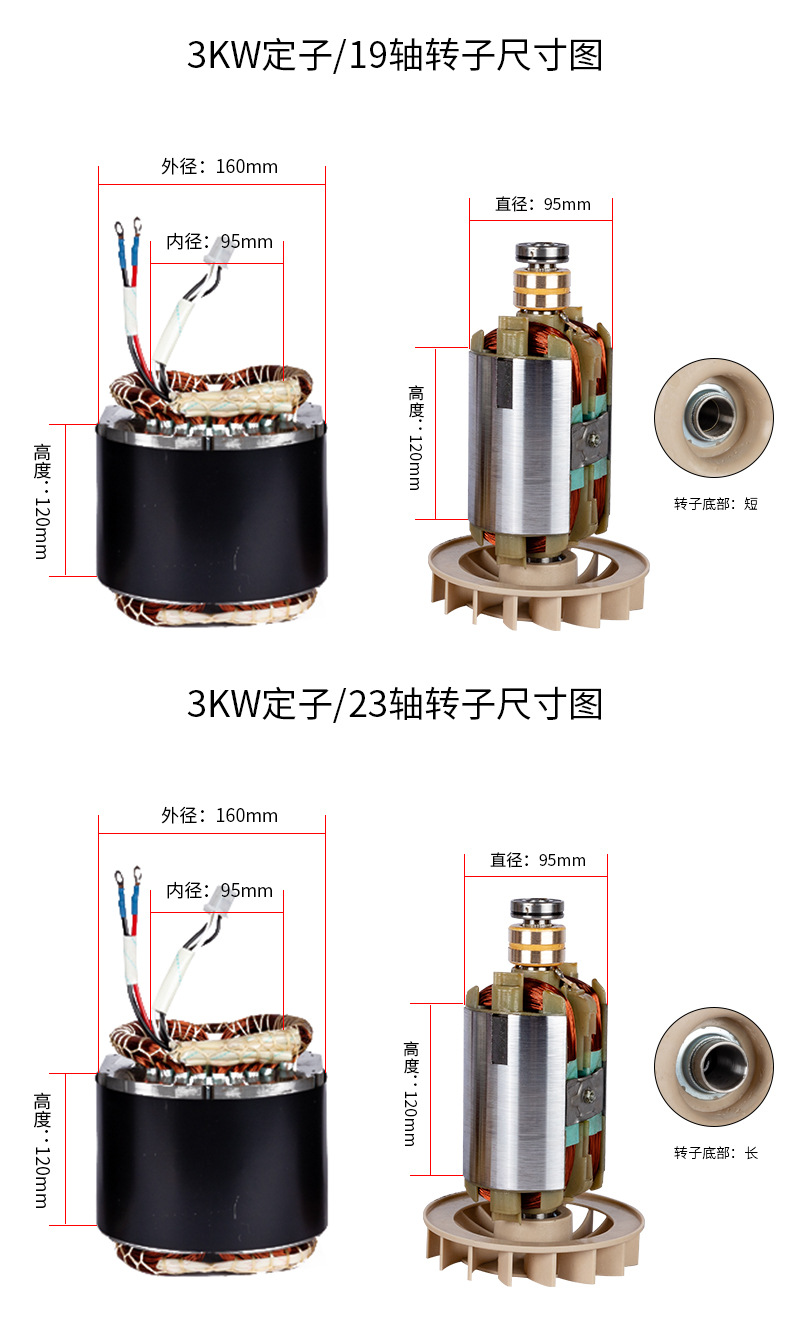 3KW定子/19轴转子尺寸图

外径：160mm

内径：95mm

高度：120mm

直径：95mm

高度：120mm

转子底部：短

3KW定子/23轴转子尺寸图

外径：160mm

内径：95mm

高度：120mm

直径：95mm

高度：120mm

转子底部：长