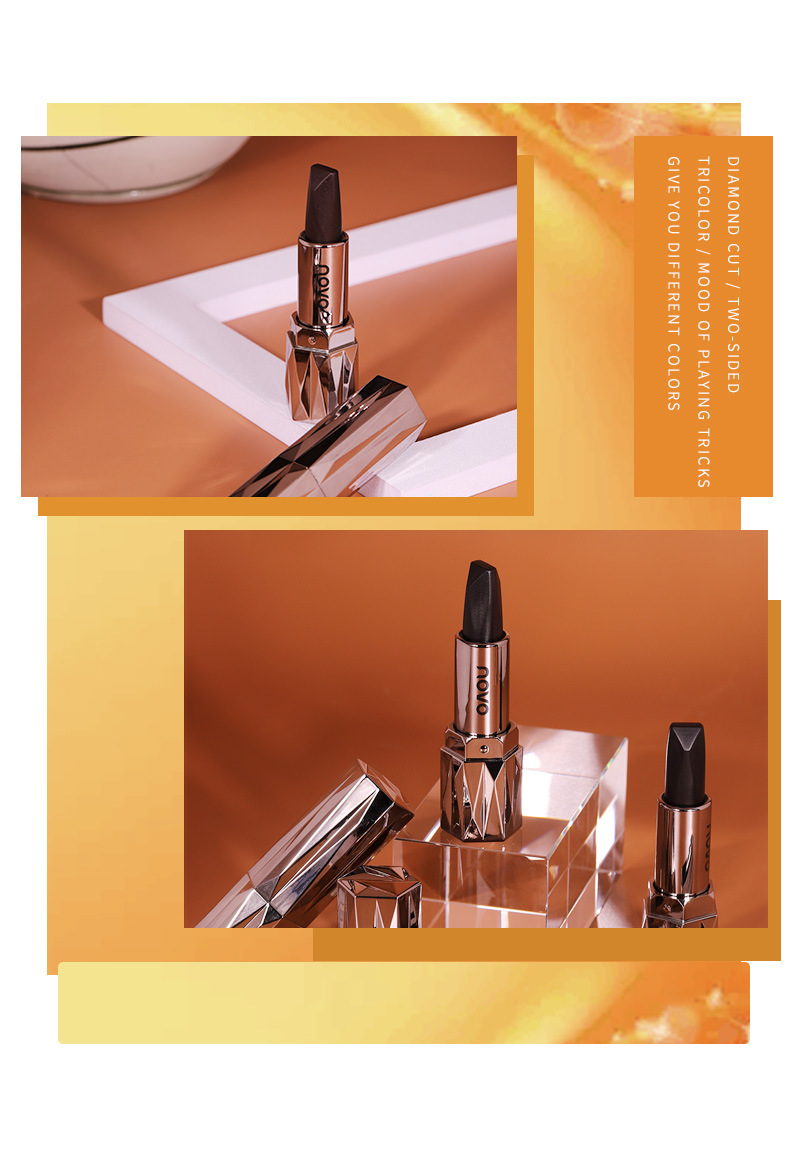 DIAMOND CUT / TWO-SIDED TRICOLOR / MOOD OF PLAYING TRICKS GIVE YOU DIFFERENT COLORS

novo

novo

novo