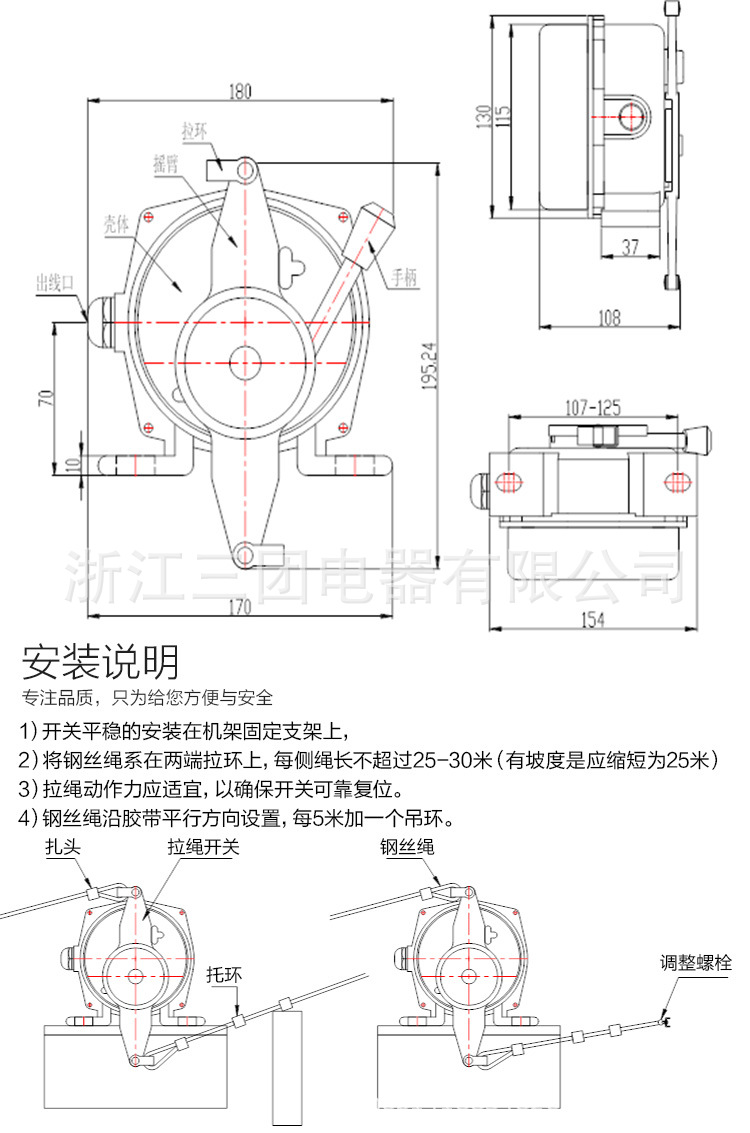 180
拉环
摇臂
壳体
手柄
出线口
70
10
195.24
170
130
115
37
108
107-125
154
浙江三团电器有限公司

安装说明
专注品质，只为给您方便与安全

1）开关平稳的安装在机架固定支架上，
2）将钢丝绳系在两端拉环上，每侧绳长不超过25-30米（有坡度是应缩短为25米）
3）拉绳动作力应适宜，以确保开关可靠复位。
4）钢丝绳沿胶带平行方向设置，每5米加一个吊环。

扎头
拉绳开关
托环
钢丝绳
调整螺栓