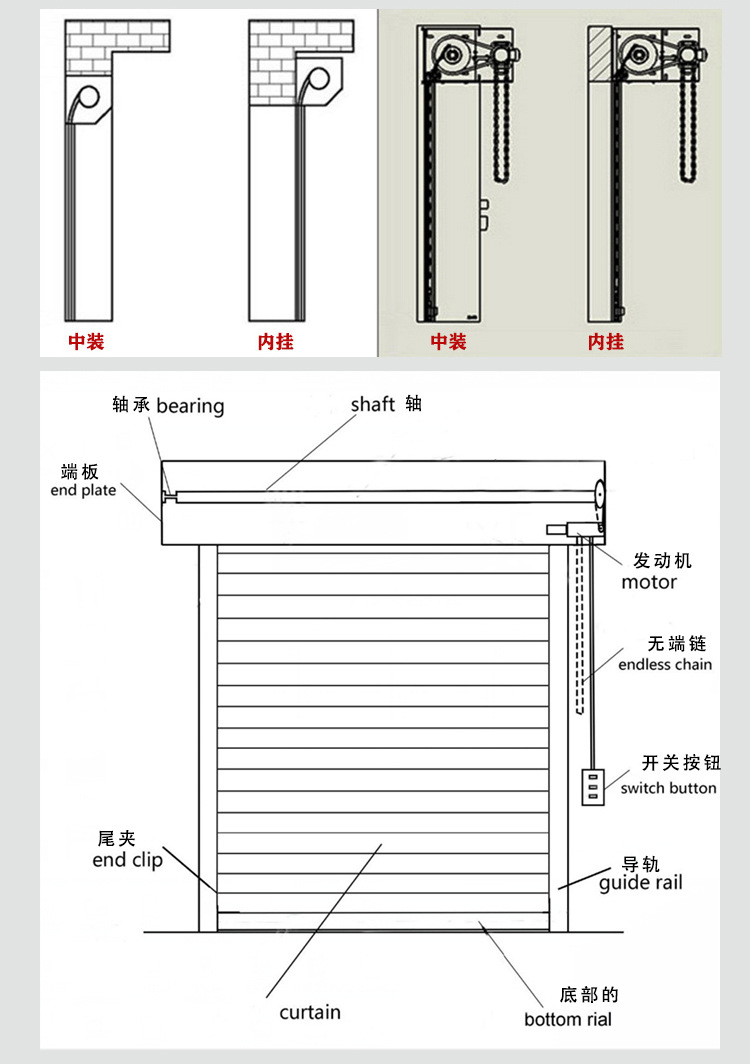 中装

内挂

中装

内挂

轴承 bearing

shaft 轴

端板
end plate

发动机
motor

无端链
endless chain

开关按钮
switch button

尾夹
end clip

导轨
guide rail

curtain

底部的
bottom rial