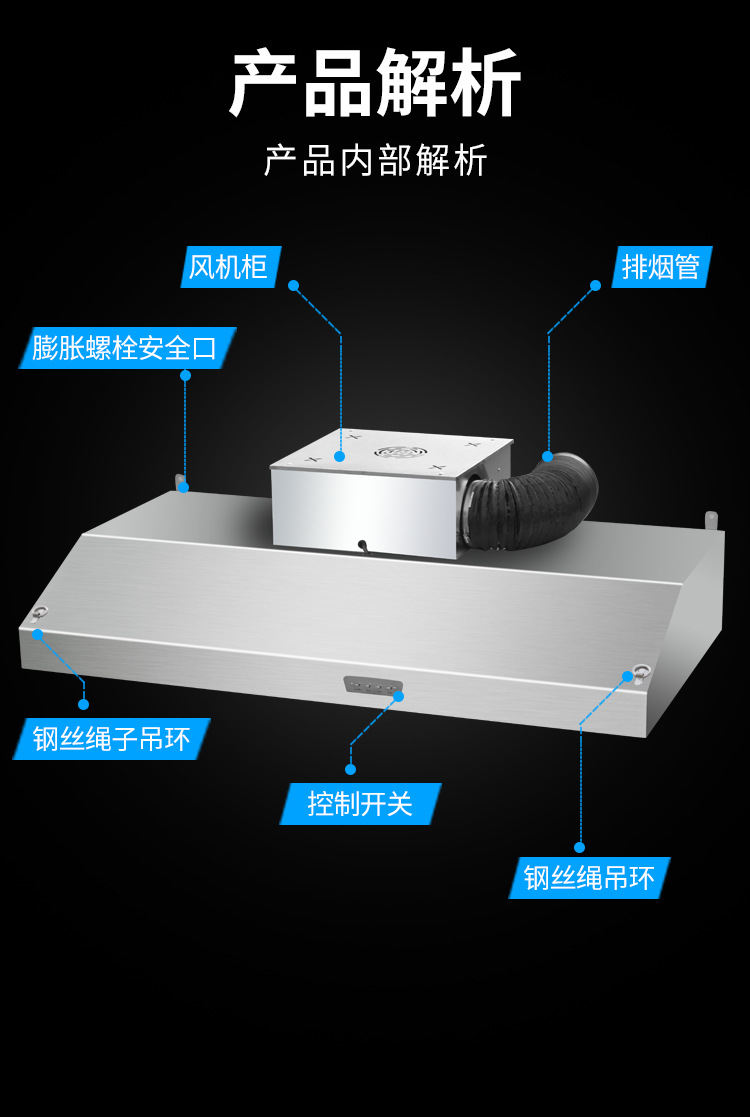 产品解析

产品内部解析

风机柜

排烟管

膨胀螺栓安全口

钢丝绳子吊环

控制开关

钢丝绳吊环