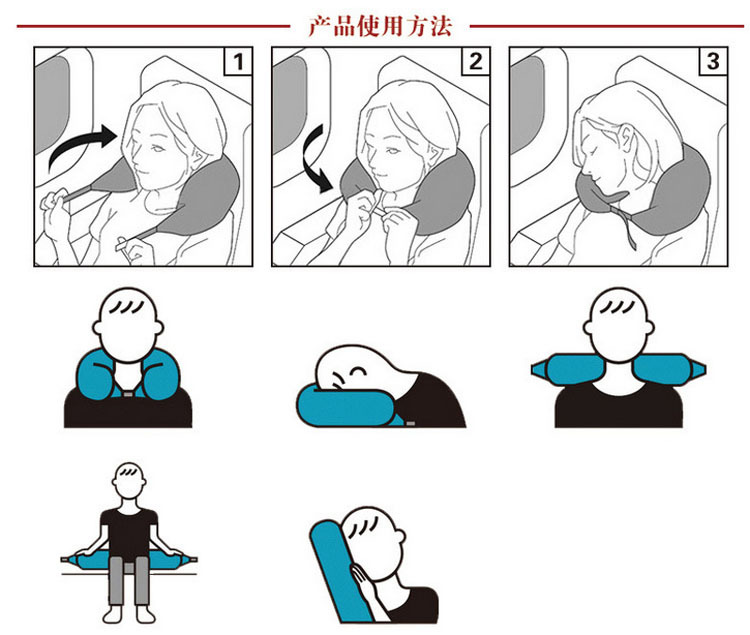 产品使用方法

1

2

3