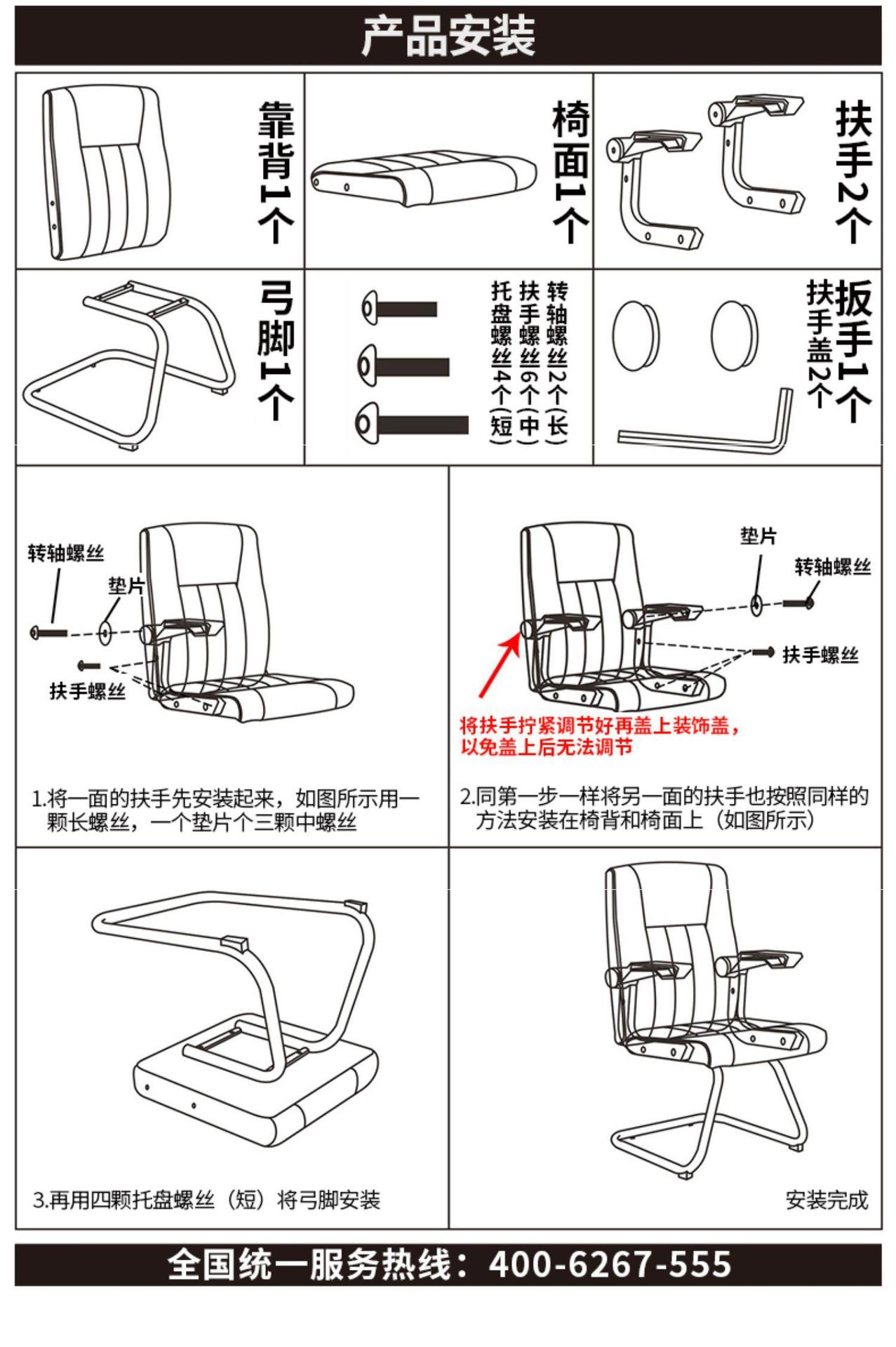 产品安装

靠背1个

椅面1个

扶手2个

弓脚1个

转轴螺丝2个(长)
扶手螺丝6个(中)
托盘螺丝4个(短)

扳手1个
扶手盖2个

转轴螺丝
垫片
扶手螺丝

1.将一面的扶手先安装起来，如图所示用一颗长螺丝，一个垫片个三颗中螺丝

垫片
转轴螺丝
扶手螺丝

将扶手拧紧调节好再盖上装饰盖，以免盖上后无法调节

2.同第一步一样将另一面的扶手也按照同样的方法安装在椅背和椅面上（如图所示）

3.再用四颗托盘螺丝（短）将弓脚安装

安装完成

全国统一服务热线：400-6267-555