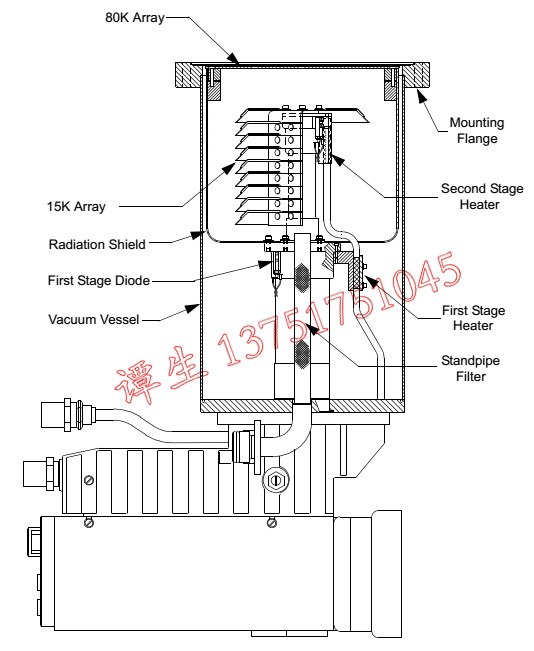 80K Array

Mounting Flange

Second Stage Heater

15K Array

Radiation Shield

First Stage Diode

Vacuum Vessel

First Stage Heater

Standpipe Filter

谭生 13751751045