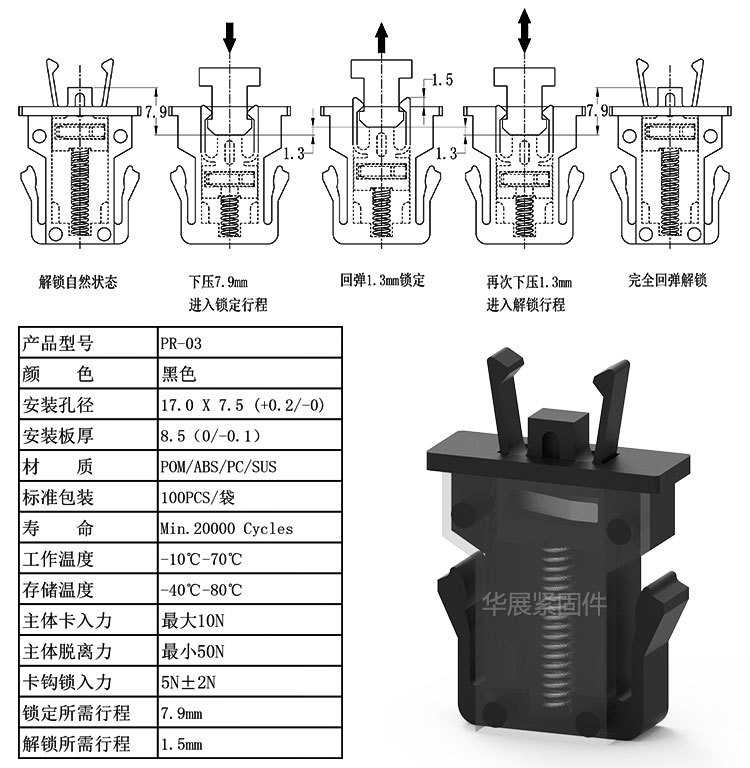 7.9

1.3

1.5

1.3

7.9

解锁自然状态

下压7.9mm
进入锁定行程

回弹1.3mm锁定

再次下压1.3mm
进入解锁行程

完全回弹解锁

| 产品型号 | PR-03 |
|---|---|
| 颜　　色 | 黑色 |
| 安装孔径 | 17.0 X 7.5 (+0.2/-0) |
| 安装板厚 | 8.5 (0/-0.1) |
| 材　　质 | POM/ABS/PC/SUS |
| 标准包装 | 100PCS/袋 |
| 寿　　命 | Min.20000 Cycles |
| 工作温度 | -10℃-70℃ |
| 存储温度 | -40℃-80℃ |
| 主体卡入力 | 最大10N |
| 主体脱离力 | 最小50N |
| 卡钩锁入力 | 5N±2N |
| 锁定所需行程 | 7.9mm |
| 解锁所需行程 | 1.5mm |

华展紧固件