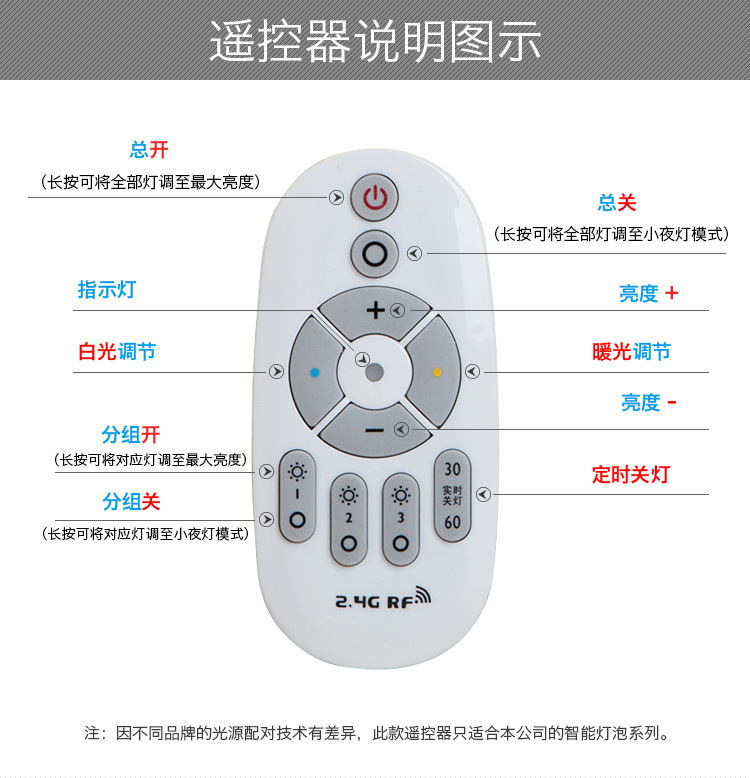 遥控器说明图示

总开
（长按可将全部灯调至最大亮度）

总关
（长按可将全部灯调至小夜灯模式）

指示灯

亮度 +

白光调节

暖光调节

亮度 -

分组开
（长按可将对应灯调至最大亮度）

分组关
（长按可将对应灯调至小夜灯模式）

定时关灯

+

−

1

2

3

30
实时关灯
60

2.4G RF

注：因不同品牌的光源配对技术有差异，此款遥控器只适合本公司的智能灯泡系列。