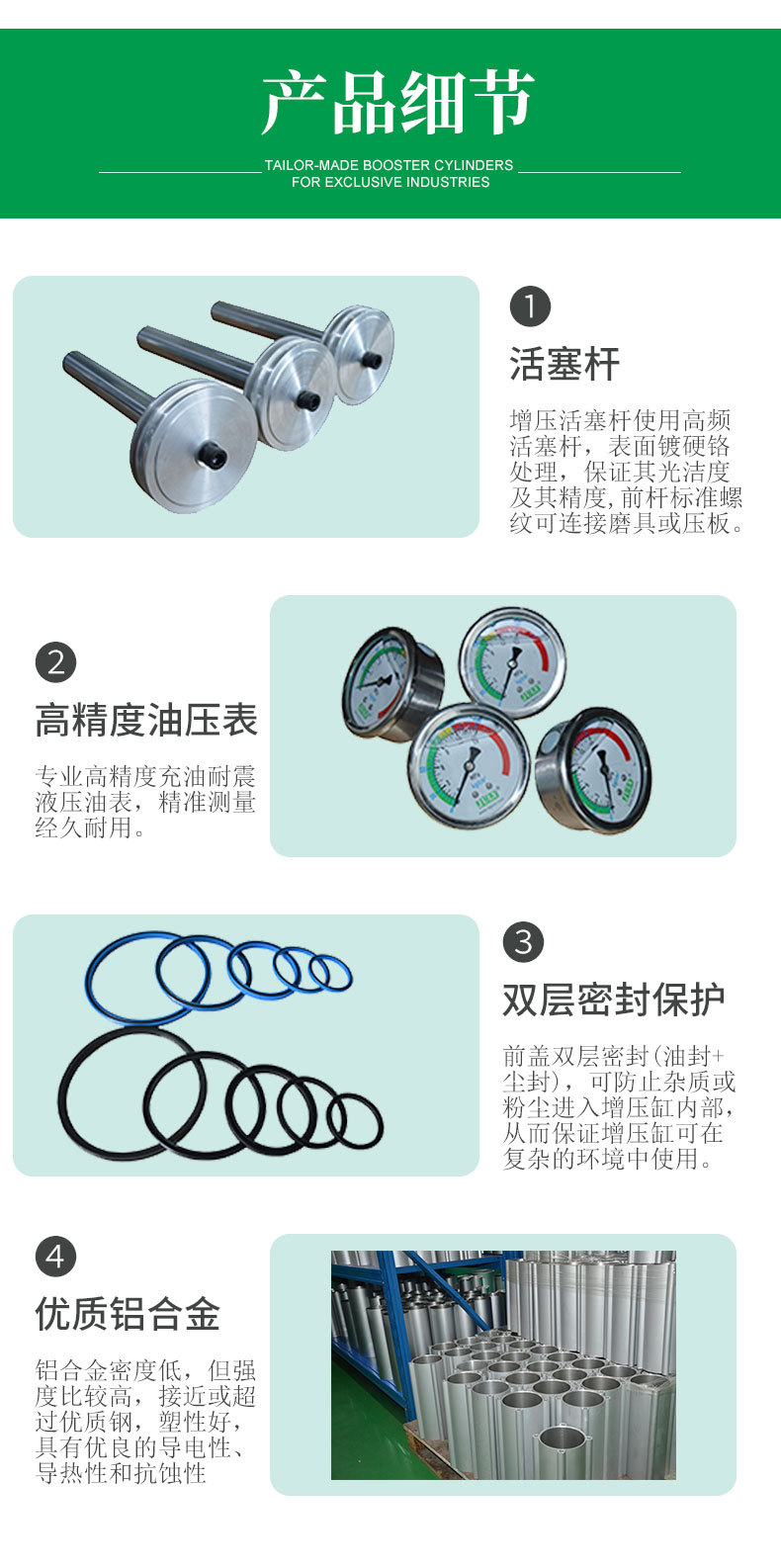 产品细节

TAILOR-MADE BOOSTER CYLINDERS FOR EXCLUSIVE INDUSTRIES

1

活塞杆

增压活塞杆使用高频活塞杆，表面镀硬铬处理，保证其光洁度及其精度，前杆标准螺纹可连接磨具或压板。

2

高精度油压表

专业高精度充油耐震液压油表，精准测量经久耐用。

3

双层密封保护

前盖双层密封(油封+尘封)，可防止杂质或粉尘进入增压缸内部，从而保证增压缸可在复杂的环境中使用。

4

优质铝合金

铝合金密度低，但强度比较高，接近或超过优质钢，塑性好，具有优良的导电性、导热性和抗蚀性