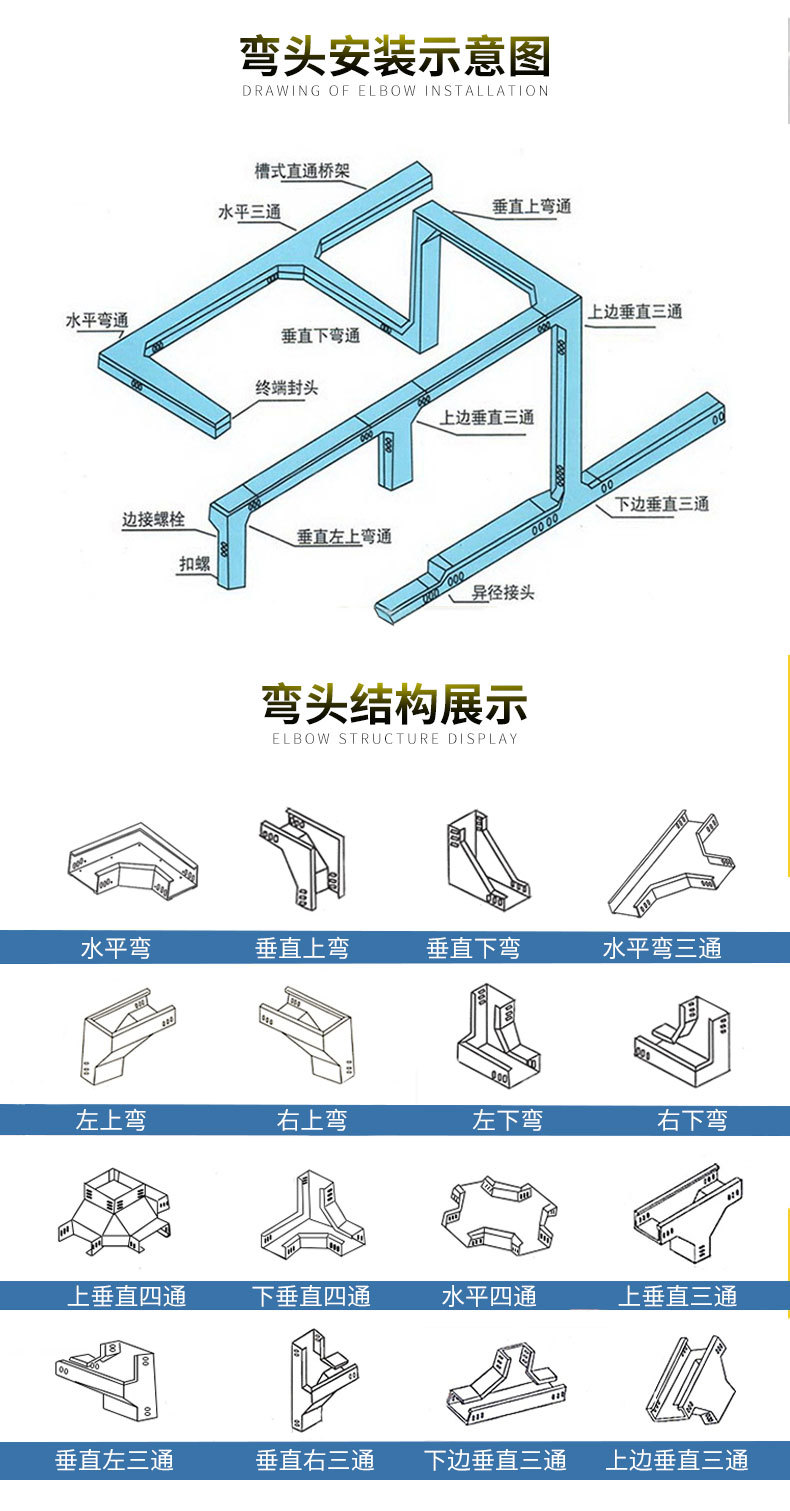 弯头安装示意图
DRAWING OF ELBOW INSTALLATION

槽式直通桥架
水平三通
垂直上弯通
水平弯通
垂直下弯通
上边垂直三通
终端封头
上边垂直三通
边接螺栓
垂直左上弯通
下边垂直三通
扣螺
异径接头

弯头结构展示
ELBOW STRUCTURE DISPLAY

水平弯
垂直上弯
垂直下弯
水平弯三通
左上弯
右上弯
左下弯
右下弯
上垂直四通
下垂直四通
水平四通
上垂直三通
垂直左三通
垂直右三通
下边垂直三通
上边垂直三通