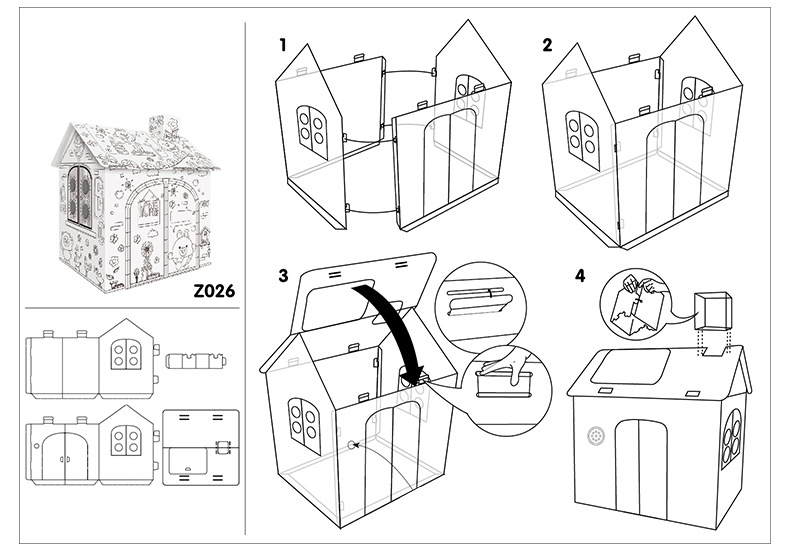 Z026

1

2

3

4