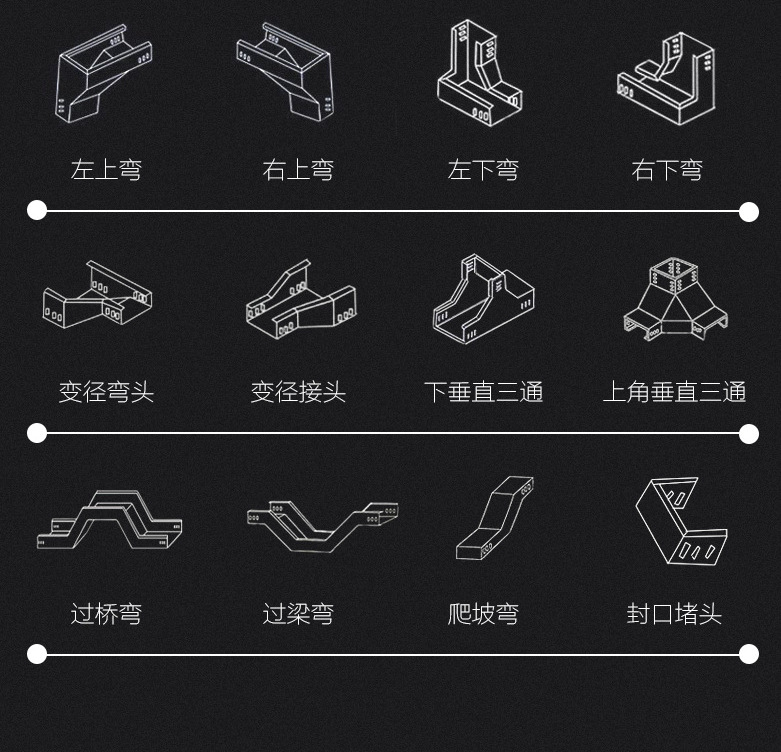 左上弯 右上弯 左下弯 右下弯

变径弯头 变径接头 下垂直三通 上角垂直三通

过桥弯 过梁弯 爬坡弯 封口堵头