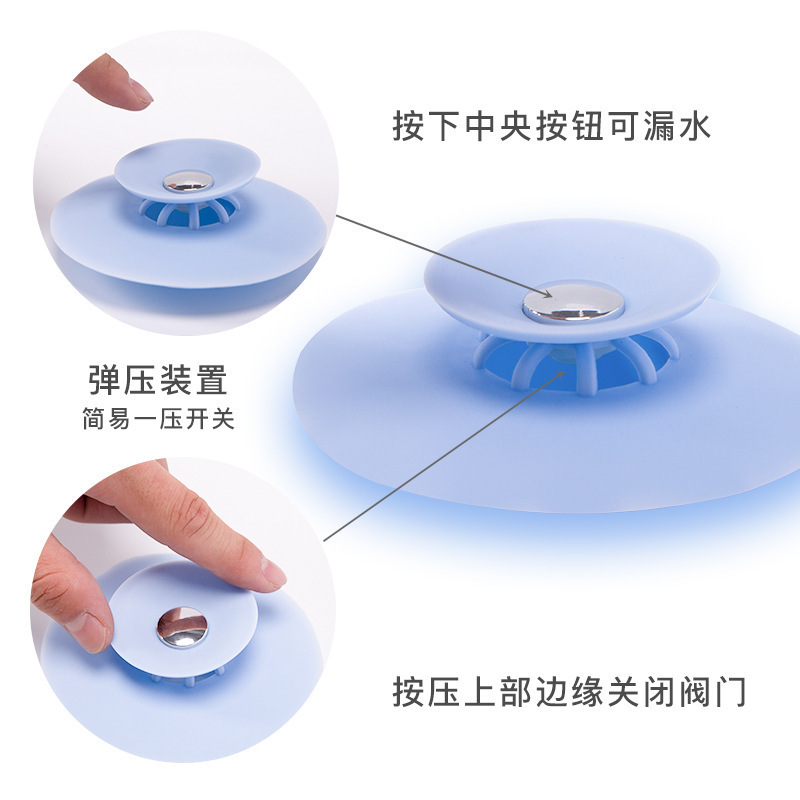 按下中央按钮可漏水

弹压装置
简易一压开关

按压上部边缘关闭阀门