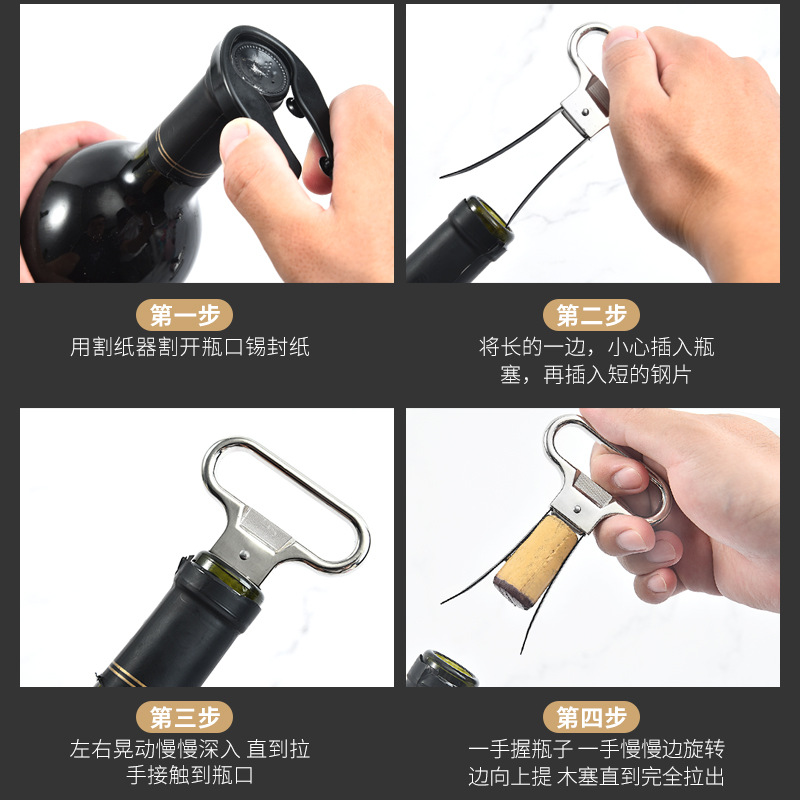 第一步
用割纸器割开瓶口锡封纸

第二步
将长的一边，小心插入瓶塞，再插入短的钢片

第三步
左右晃动慢慢深入 直到拉手接触到瓶口

第四步
一手握瓶子 一手慢慢边旋转边向上提 木塞直到完全拉出