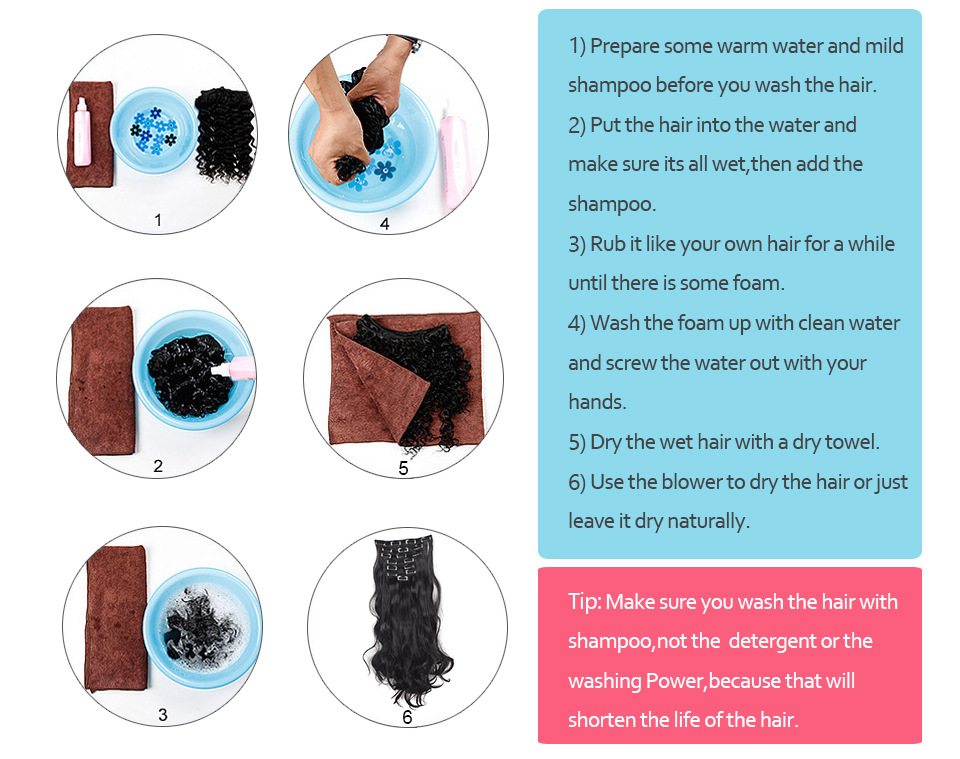 1

4

2

5

3

6

1) Prepare some warm water and mild shampoo before you wash the hair.
2) Put the hair into the water and make sure its all wet,then add the shampoo.
3) Rub it like your own hair for a while until there is some foam.
4) Wash the foam up with clean water and screw the water out with your hands.
5) Dry the wet hair with a dry towel.
6) Use the blower to dry the hair or just leave it dry naturally.

Tip: Make sure you wash the hair with shampoo,not the detergent or the washing Power,because that will shorten the life of the hair.