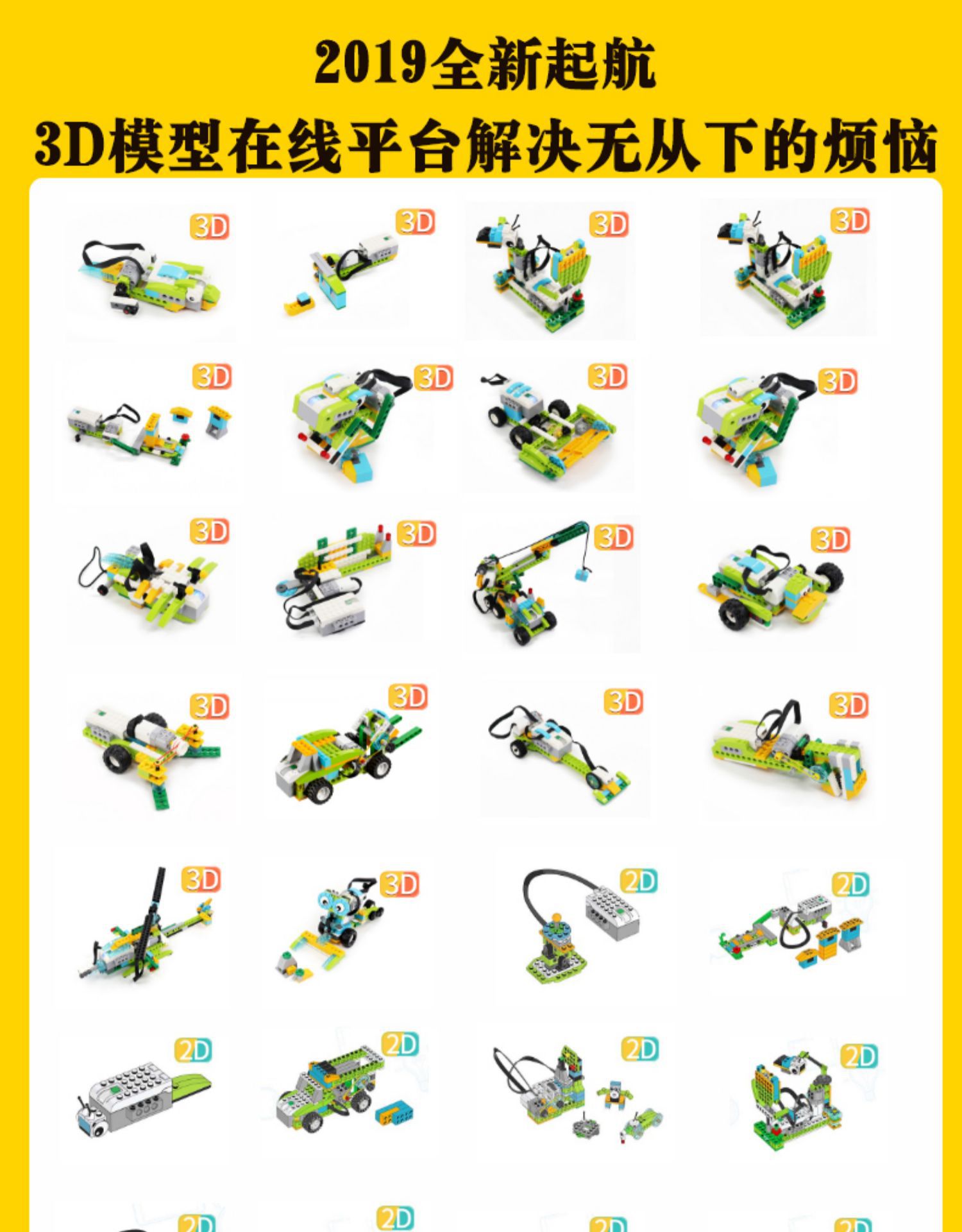 2019全新起航
3D模型在线平台解决无从下的烦恼

3D 3D 3D 3D
3D 3D 3D 3D
3D 3D 3D 3D
3D 3D 3D 3D
3D 3D 2D 2D
2D 2D 2D 2D
2D 2D 2D 2D