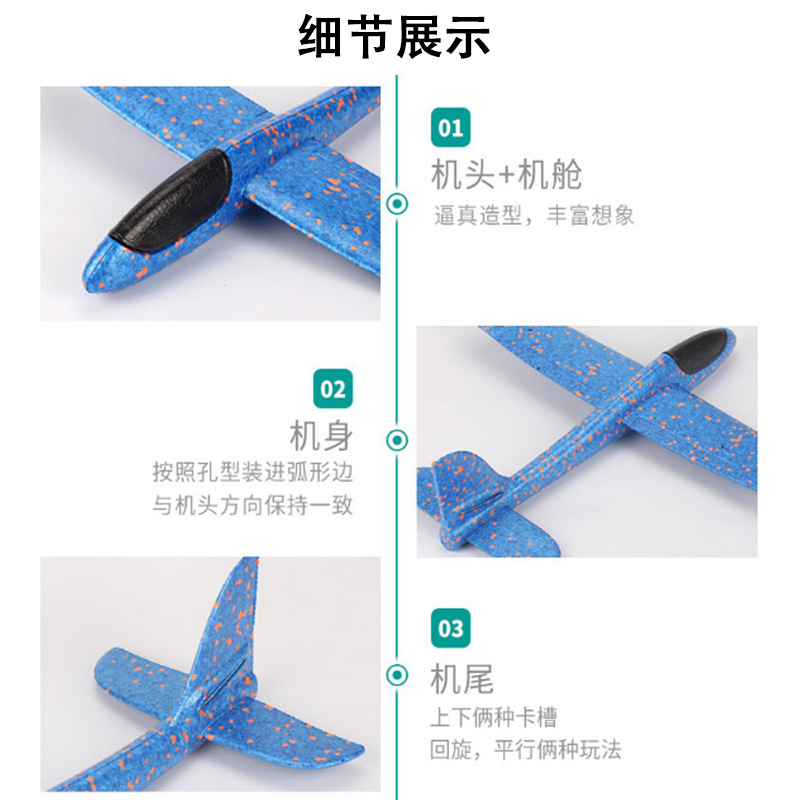 细节展示

01
机头+机舱
逼真造型，丰富想象

02
机身
按照孔型装进弧形边
与机头方向保持一致

03
机尾
上下俩种卡槽
回旋，平行俩种玩法