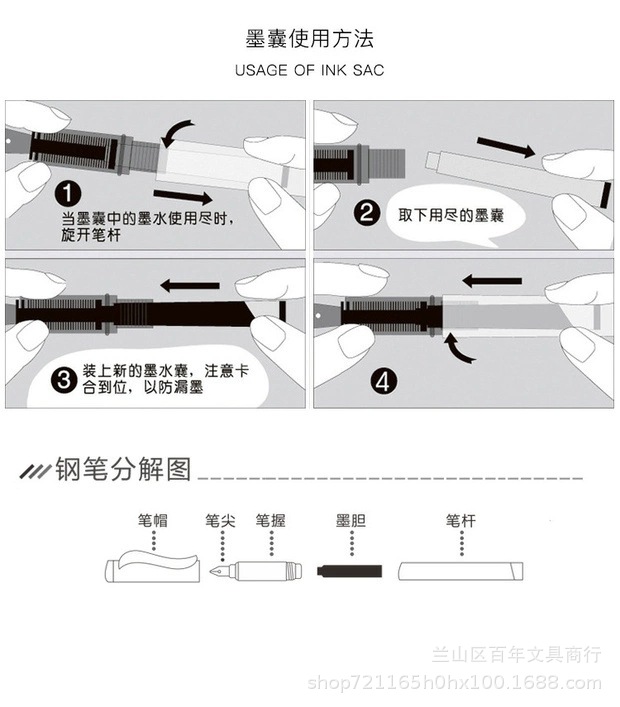 墨囊使用方法

USAGE OF INK SAC

1 当墨囊中的墨水使用尽时，旋开笔杆

2 取下用尽的墨囊

3 装上新的墨水囊，注意卡合到位，以防漏墨

4

钢笔分解图

笔帽

笔尖

笔握

墨胆

笔杆

兰山区百年文具商行
shop721165h0hx100.1688.com