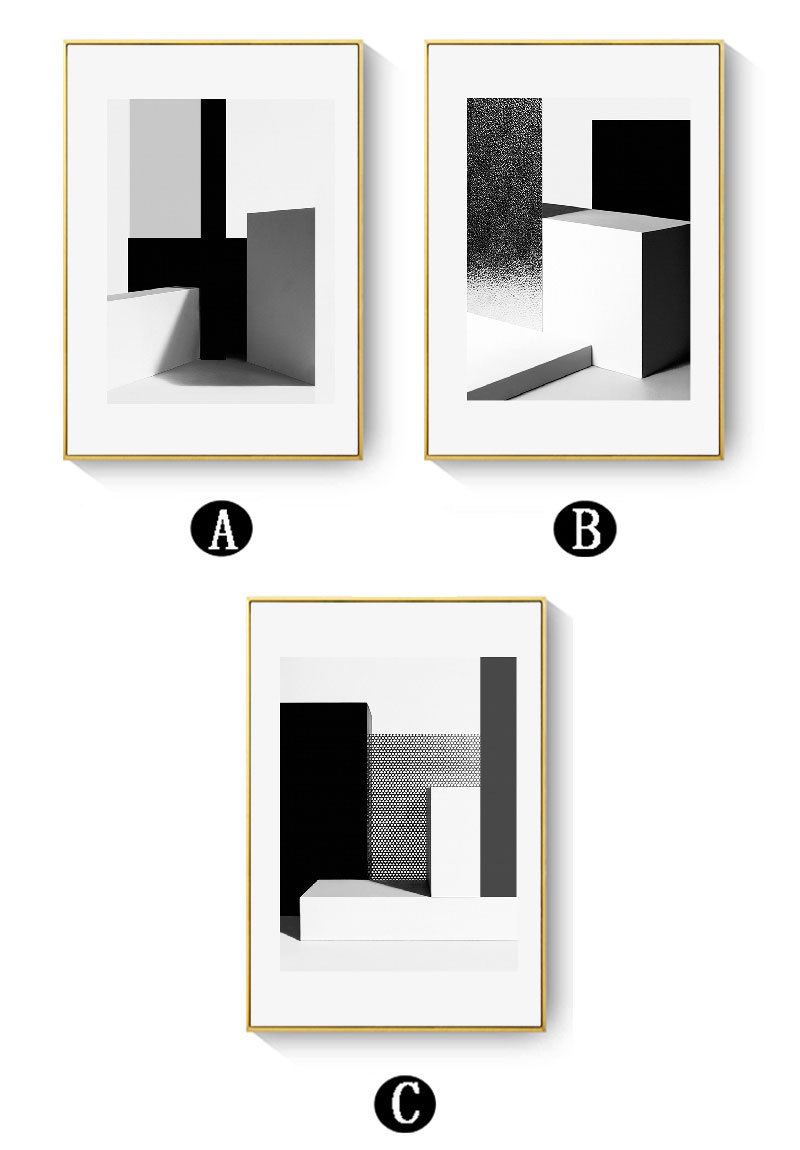 A

B

C