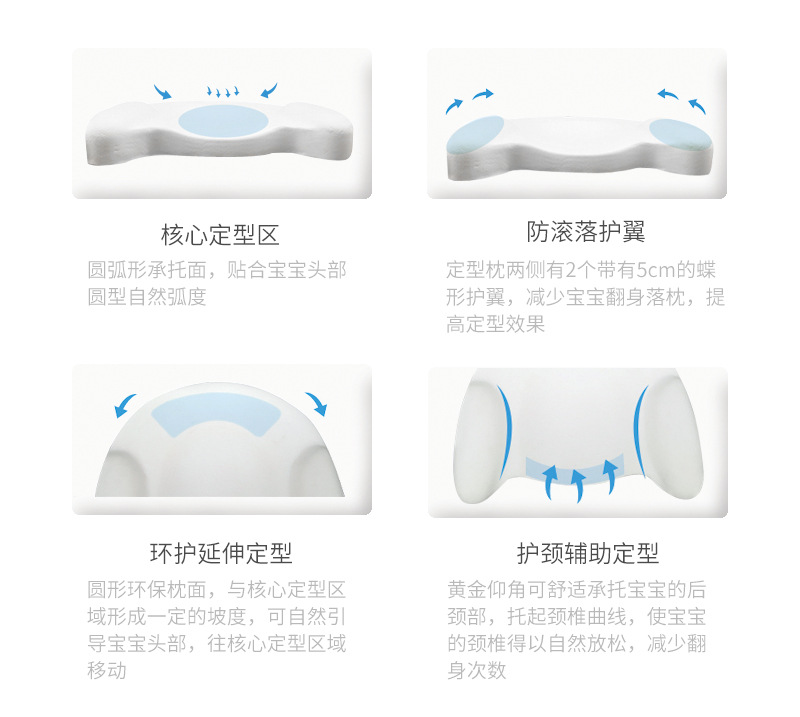 核心定型区

圆弧形承托面，贴合宝宝头部圆型自然弧度

防滚落护翼

定型枕两侧有2个带有5cm的蝶形护翼，减少宝宝翻身落枕，提高定型效果

环护延伸定型

圆形环保枕面，与核心定型区域形成一定的坡度，可自然引导宝宝头部，往核心定型区域移动

护颈辅助定型

黄金仰角可舒适承托宝宝的后颈部，托起颈椎曲线，使宝宝的颈椎得以自然放松，减少翻身次数