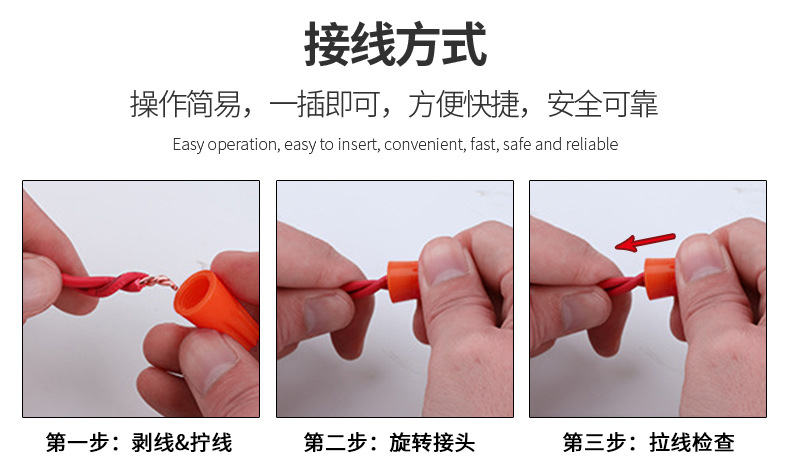 接线方式

操作简易，一插即可，方便快捷，安全可靠

Easy operation, easy to insert, convenient, fast, safe and reliable

第一步：剥线&拧线

第二步：旋转接头

第三步：拉线检查