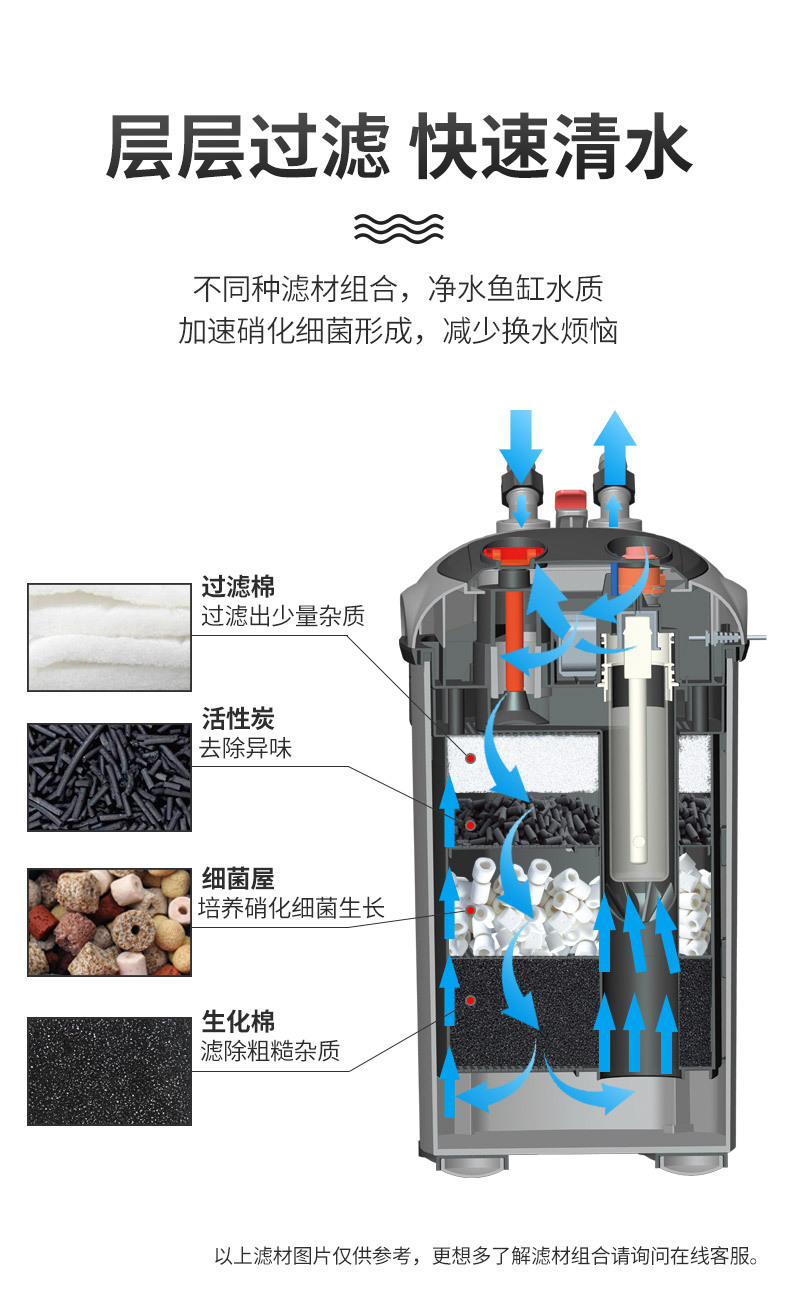 层层过滤 快速清水

不同种滤材组合，净水鱼缸水质
加速硝化细菌形成，减少换水烦恼

过滤棉
过滤出少量杂质

活性炭
去除异味

细菌屋
培养硝化细菌生长

生化棉
滤除粗糙杂质

以上滤材图片仅供参考，更想多了解滤材组合请询问在线客服。