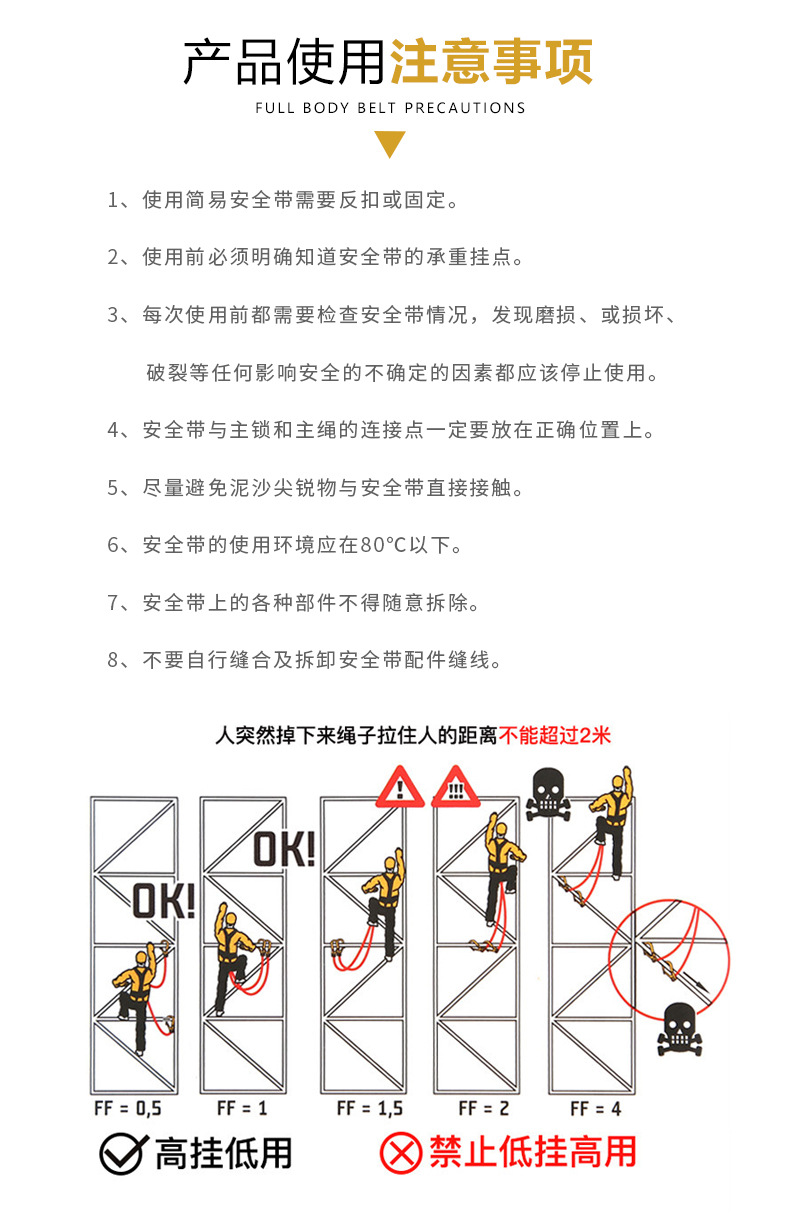 产品使用注意事项

FULL BODY BELT PRECAUTIONS

1、使用简易安全带需要反扣或固定。

2、使用前必须明确知道安全带的承重挂点。

3、每次使用前都需要检查安全带情况，发现磨损、或损坏、破裂等任何影响安全的不确定的因素都应该停止使用。

4、安全带与主锁和主绳的连接点一定要放在正确位置上。

5、尽量避免泥沙尖锐物与安全带直接接触。

6、安全带的使用环境应在80°C以下。

7、安全带上的各种部件不得随意拆除。

8、不要自行缝合及拆卸安全带配件缝线。

人突然掉下来绳子拉住人的距离不能超过2米

OK!

OK!

!

!!!

FF = 0,5

FF = 1

FF = 1,5

FF = 2

FF = 4

高挂低用

禁止低挂高用