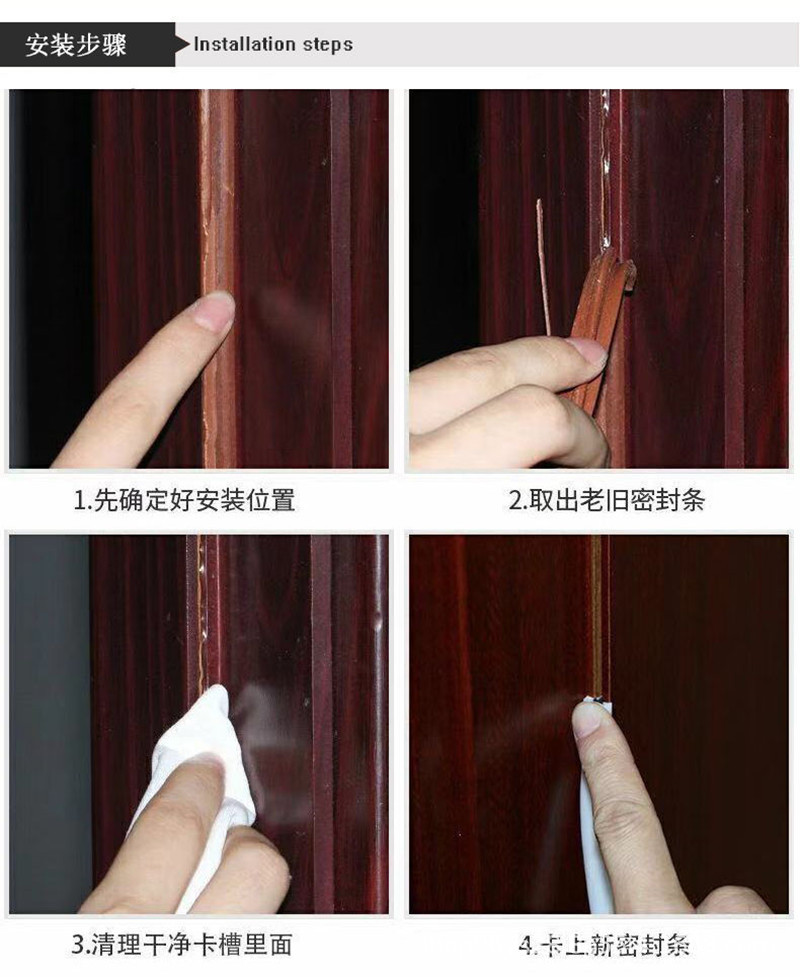 安装步骤 Installation steps

1.先确定好安装位置

2.取出老旧密封条

3.清理干净卡槽里面

4.卡上新密封条