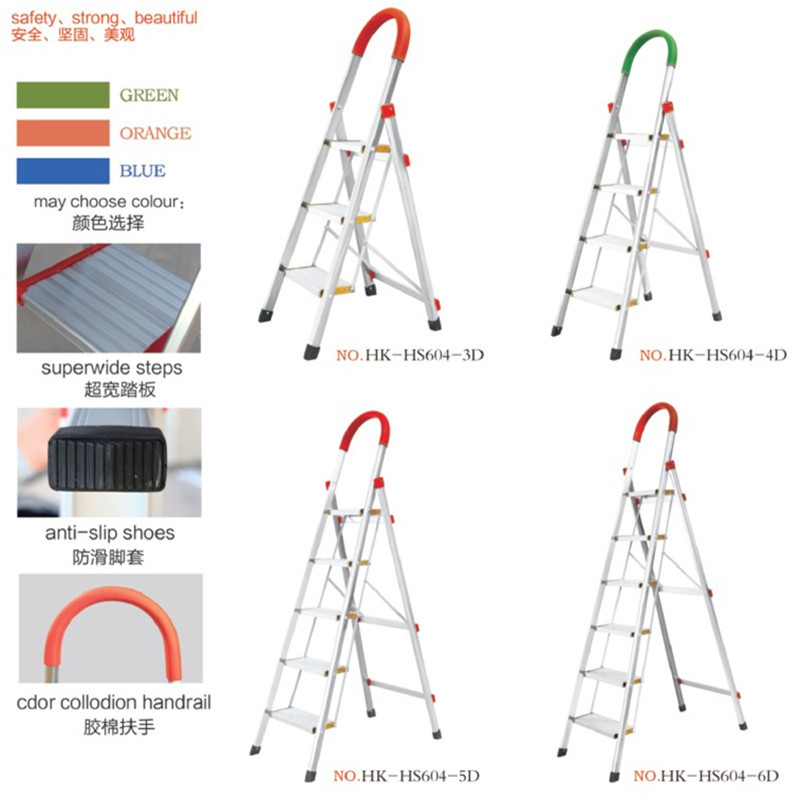 safety、strong、beautiful
安全、坚固、美观

GREEN

ORANGE

BLUE

may choose colour:
颜色选择

superwide steps
超宽踏板

anti-slip shoes
防滑脚套

cdor collodion handrail
胶棉扶手

NO.HK-HS604-3D

NO.HK-HS604-4D

NO.HK-HS604-5D

NO.HK-HS604-6D