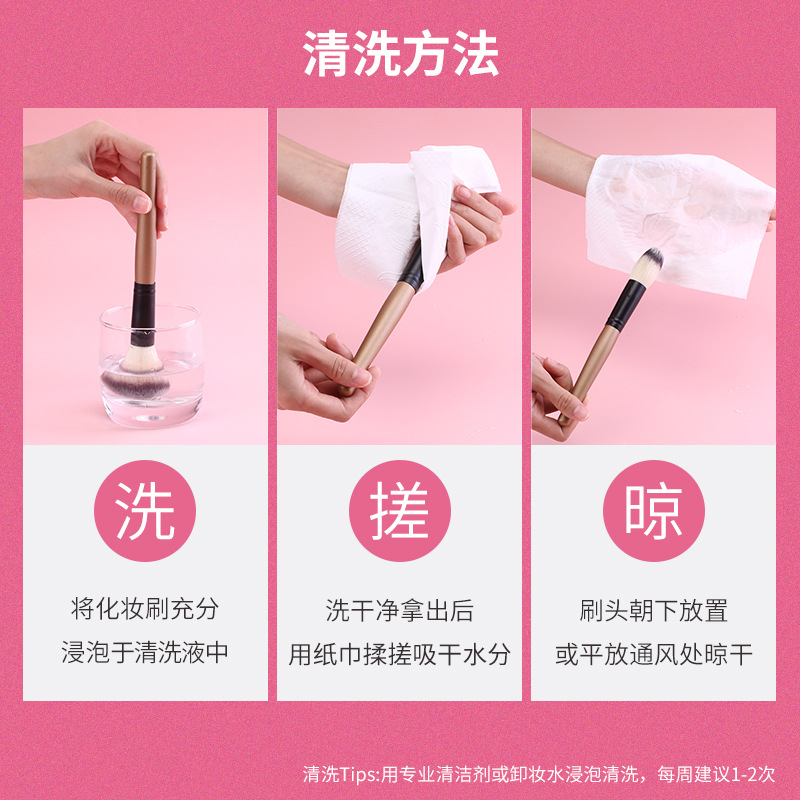 清洗方法

洗

将化妆刷充分
浸泡于清洗液中

搓

洗干净拿出后
用纸巾揉搓吸干水分

晾

刷头朝下放置
或平放通风处晾干

清洗Tips:用专业清洁剂或卸妆水浸泡清洗，每周建议1-2次