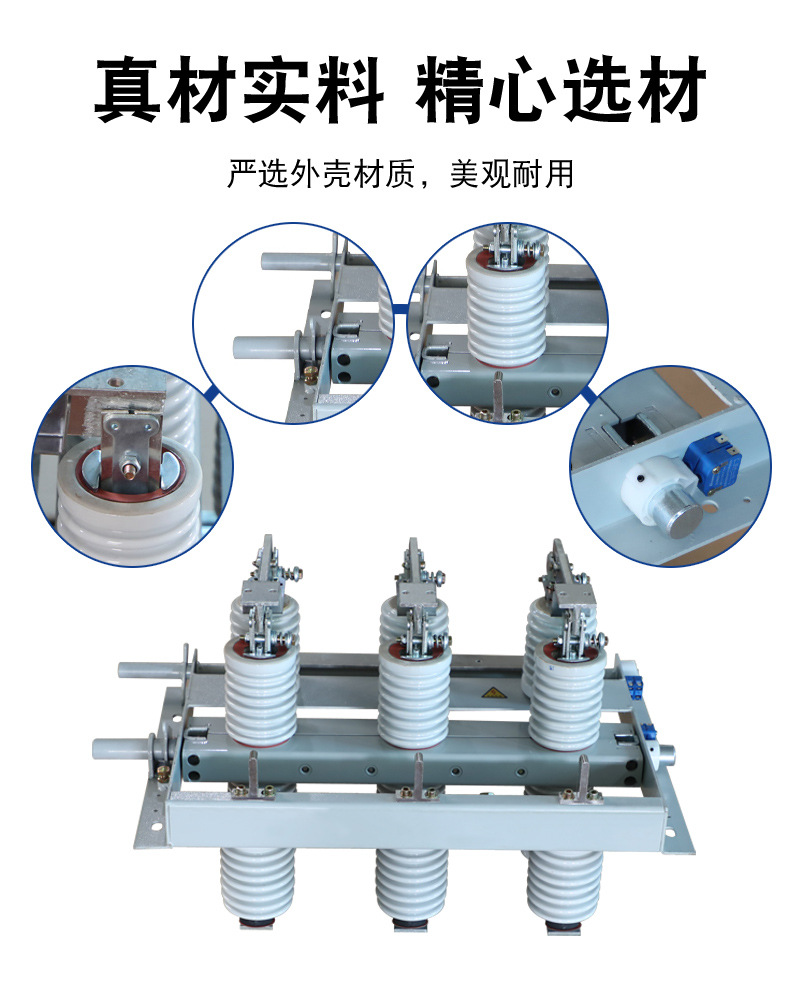 真材实料 精心选材

严选外壳材质，美观耐用