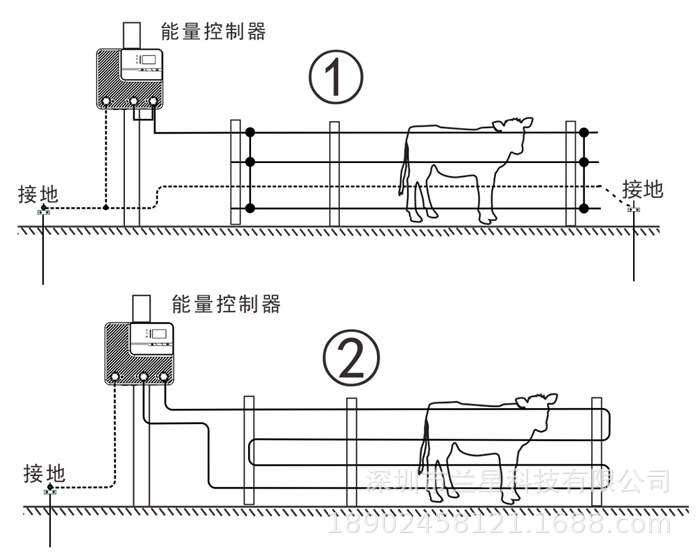 能量控制器

①

接地

接地

能量控制器

②

接地

深圳市兰星科技有限公司

18902458121.1688.com