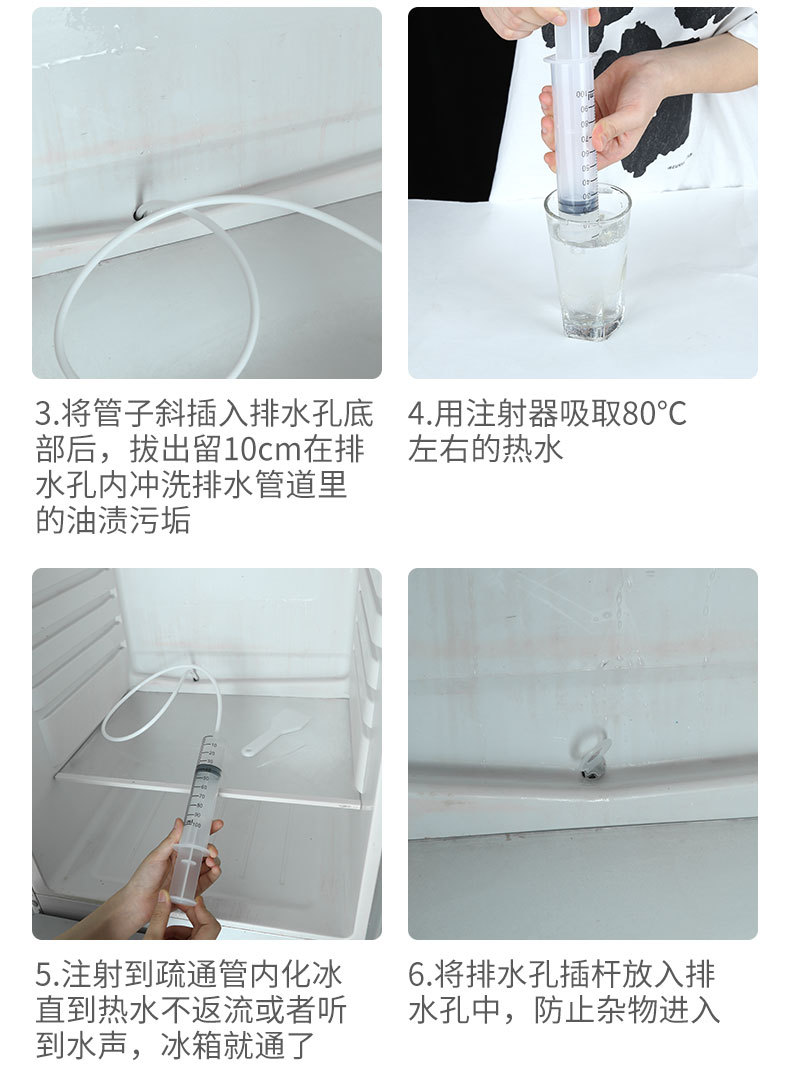 3.将管子斜插入排水孔底部后，拔出留10cm在排水孔内冲洗排水管道里的油渍污垢

4.用注射器吸取80°C左右的热水

5.注射到疏通管内化冰直到热水不返流或者听到水声，冰箱就通了

6.将排水孔插杆放入排水孔中，防止杂物进入