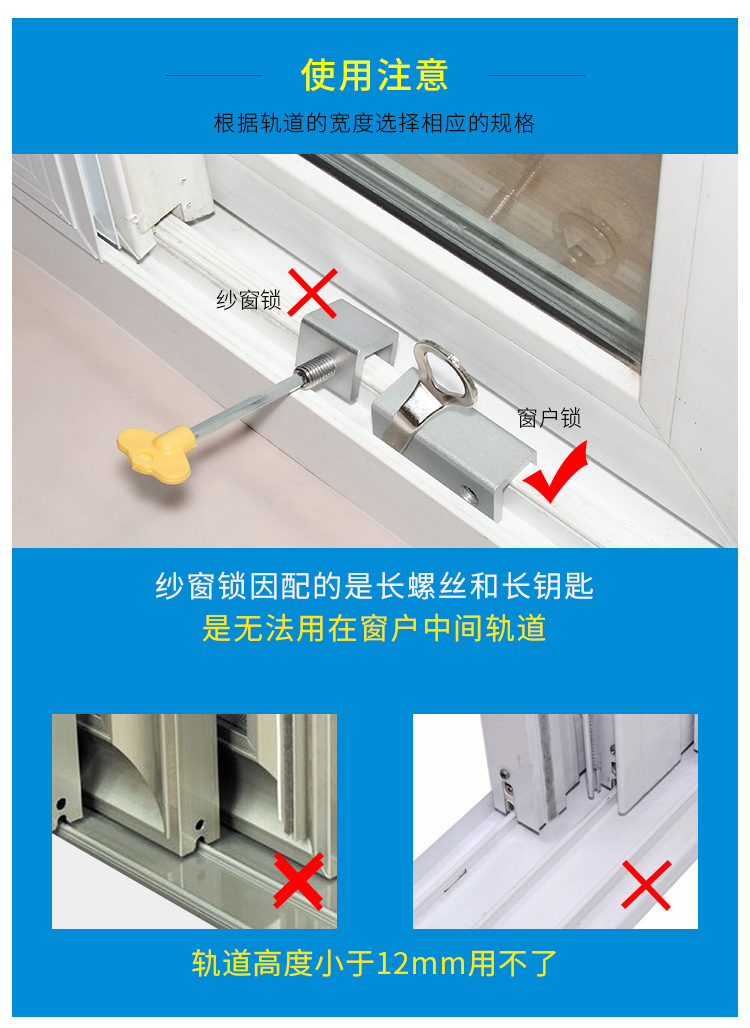 使用注意

根据轨道的宽度选择相应的规格

纱窗锁

窗户锁

纱窗锁因配的是长螺丝和长钥匙
是无法用在窗户中间轨道

轨道高度小于12mm用不了