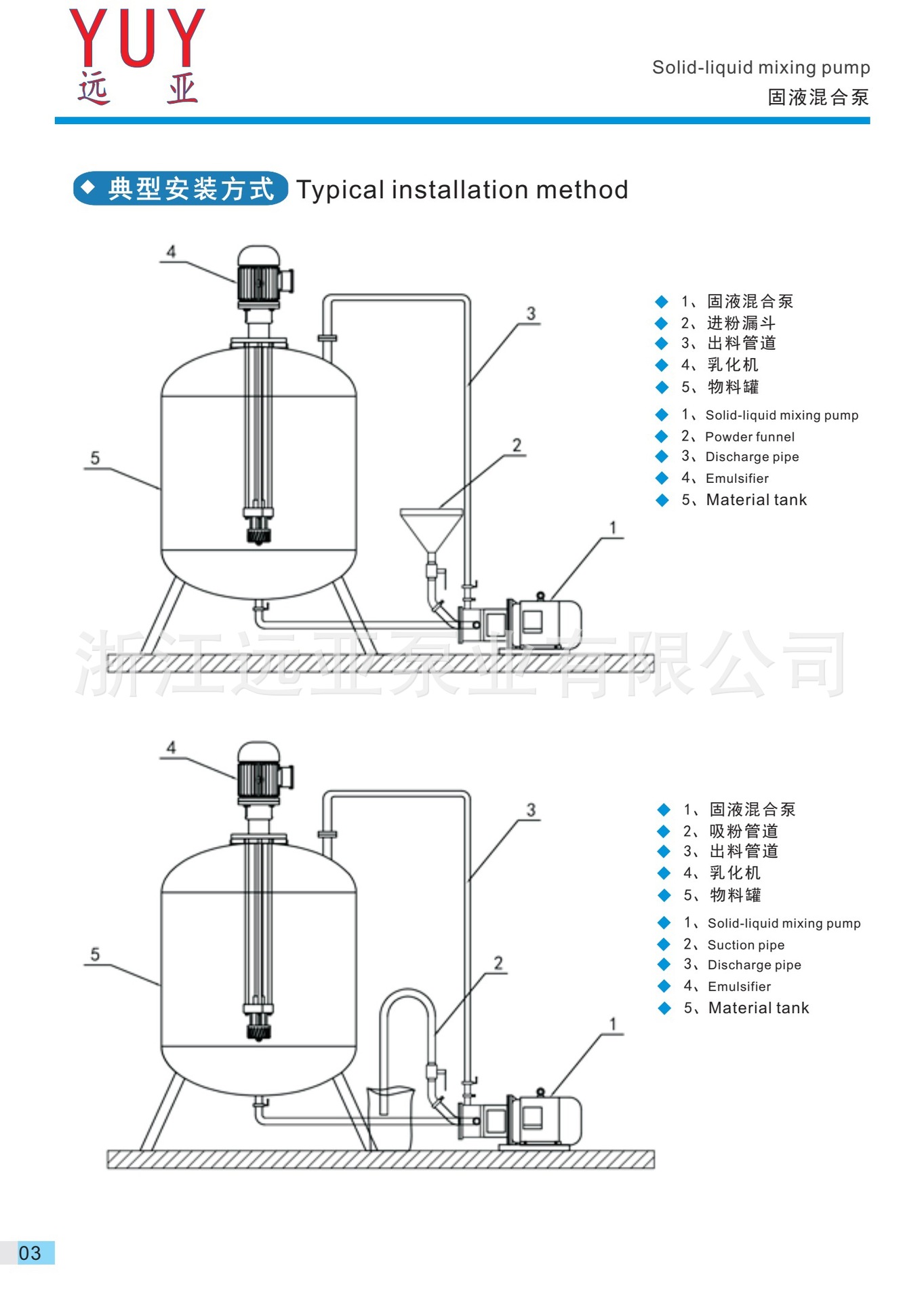 YUY
远 亚

Solid-liquid mixing pump
固液混合泵

◆ 典型安装方式 Typical installation method

4
3
5
2
1

◆ 1、固液混合泵
◆ 2、进粉漏斗
◆ 3、出料管道
◆ 4、乳化机
◆ 5、物料罐

◆ 1、Solid-liquid mixing pump
◆ 2、Powder funnel
◆ 3、Discharge pipe
◆ 4、Emulsifier
◆ 5、Material tank

浙江远亚泵业有限公司

4
3
5
2
1

◆ 1、固液混合泵
◆ 2、吸粉管道
◆ 3、出料管道
◆ 4、乳化机
◆ 5、物料罐

◆ 1、Solid-liquid mixing pump
◆ 2、Suction pipe
◆ 3、Discharge pipe
◆ 4、Emulsifier
◆ 5、Material tank

03